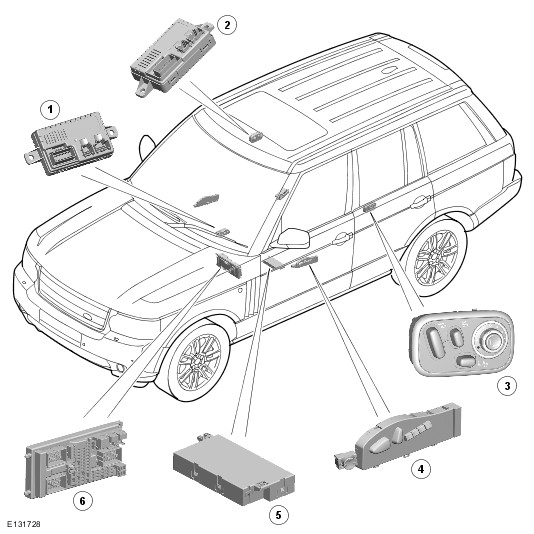 2
1
3
4
6
5
E131728