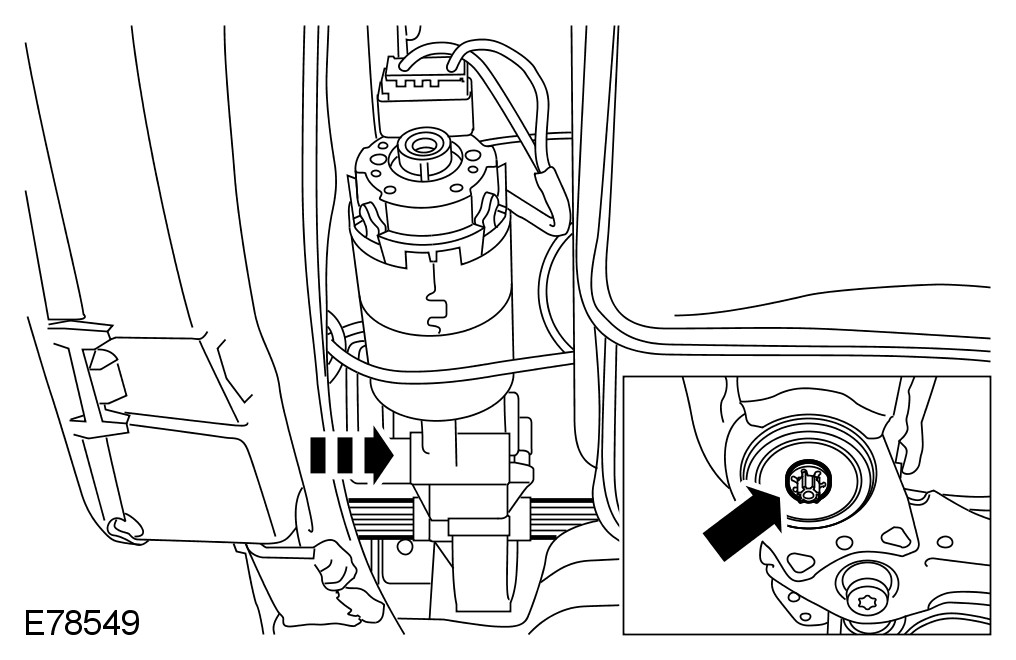 E78549