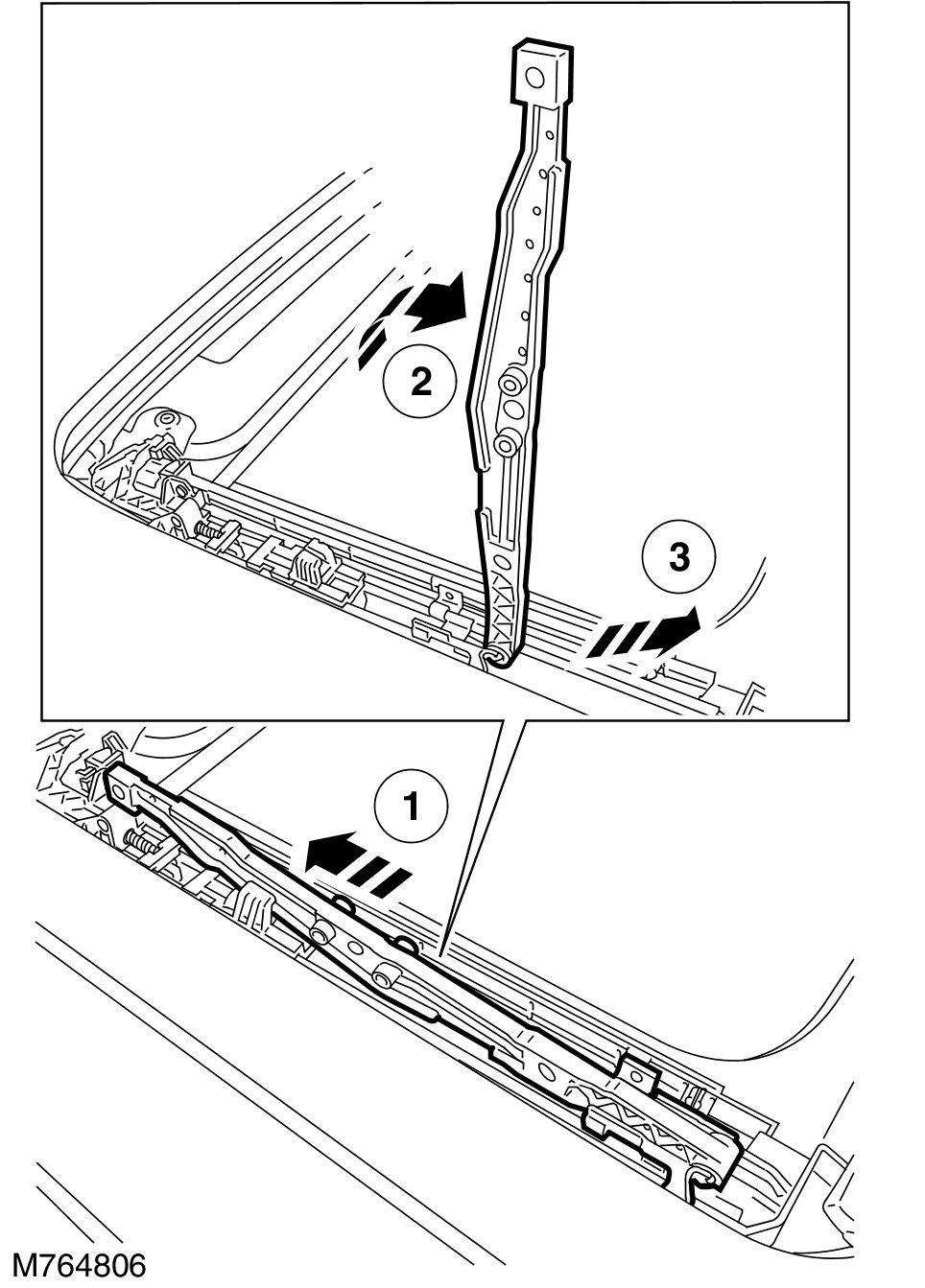 2

3

1

M764806