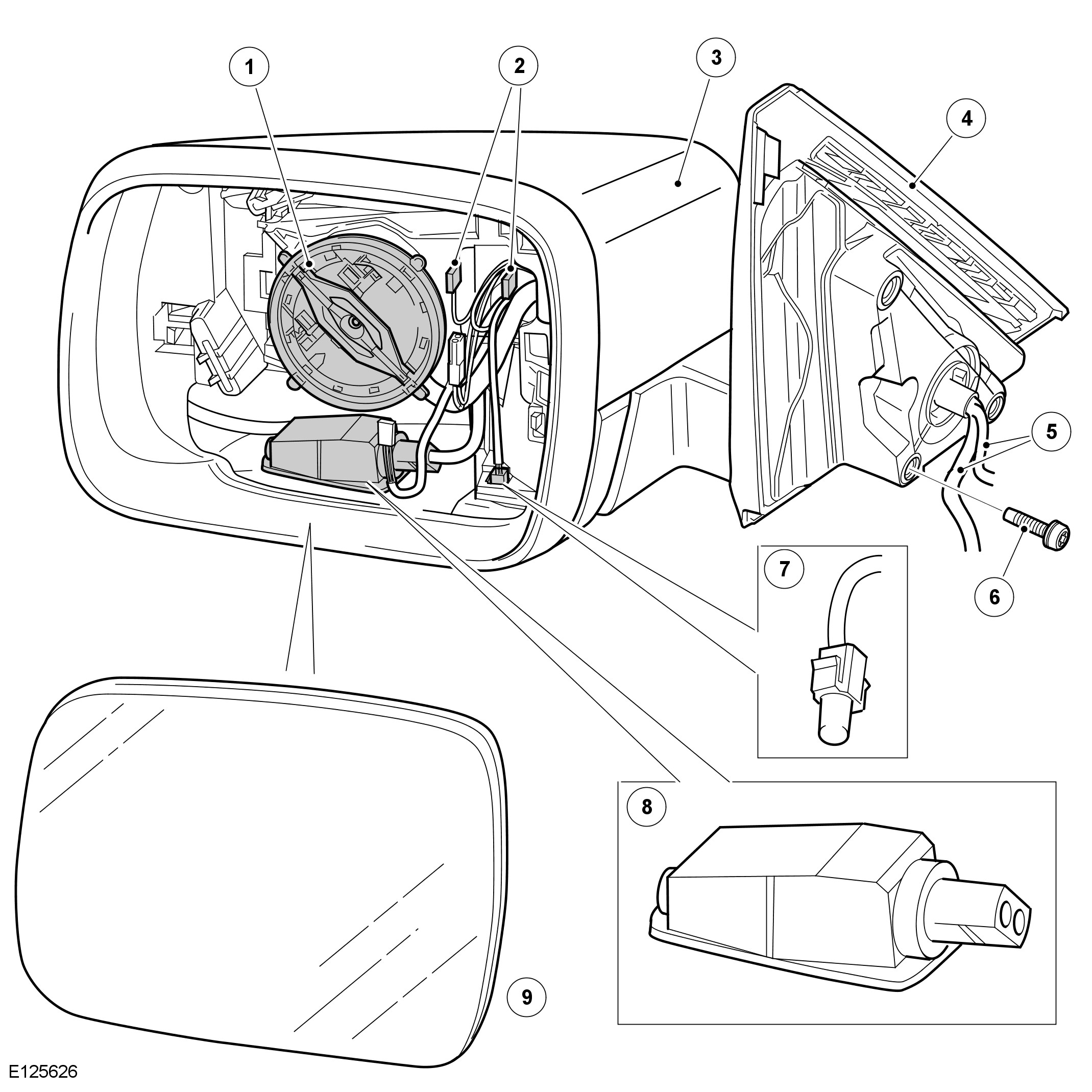 1
2
3
4
5
6
7
8
9
E125626