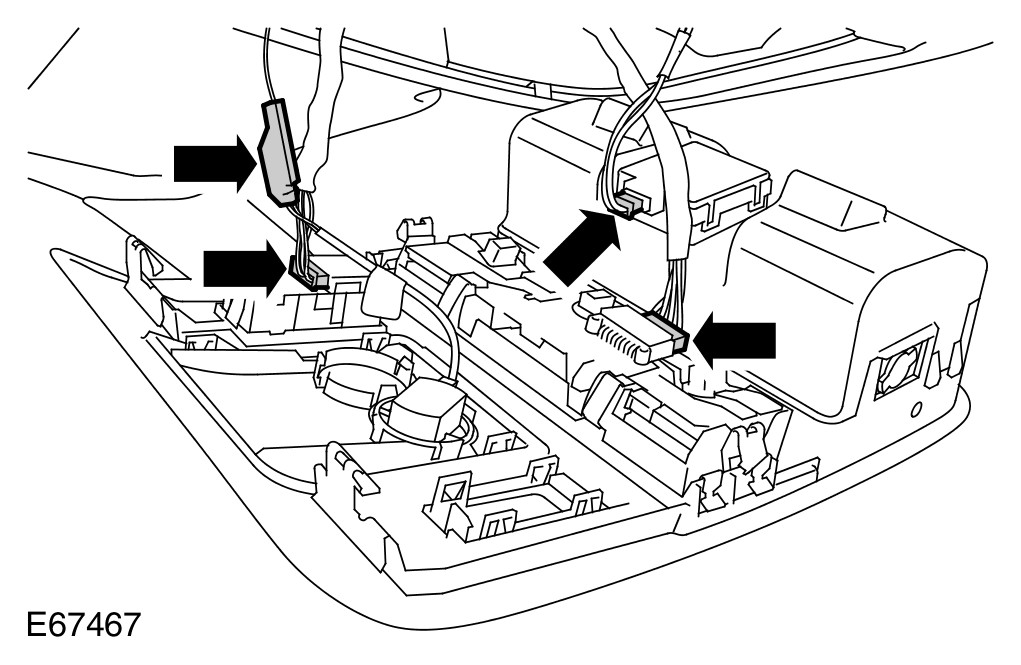 E67467