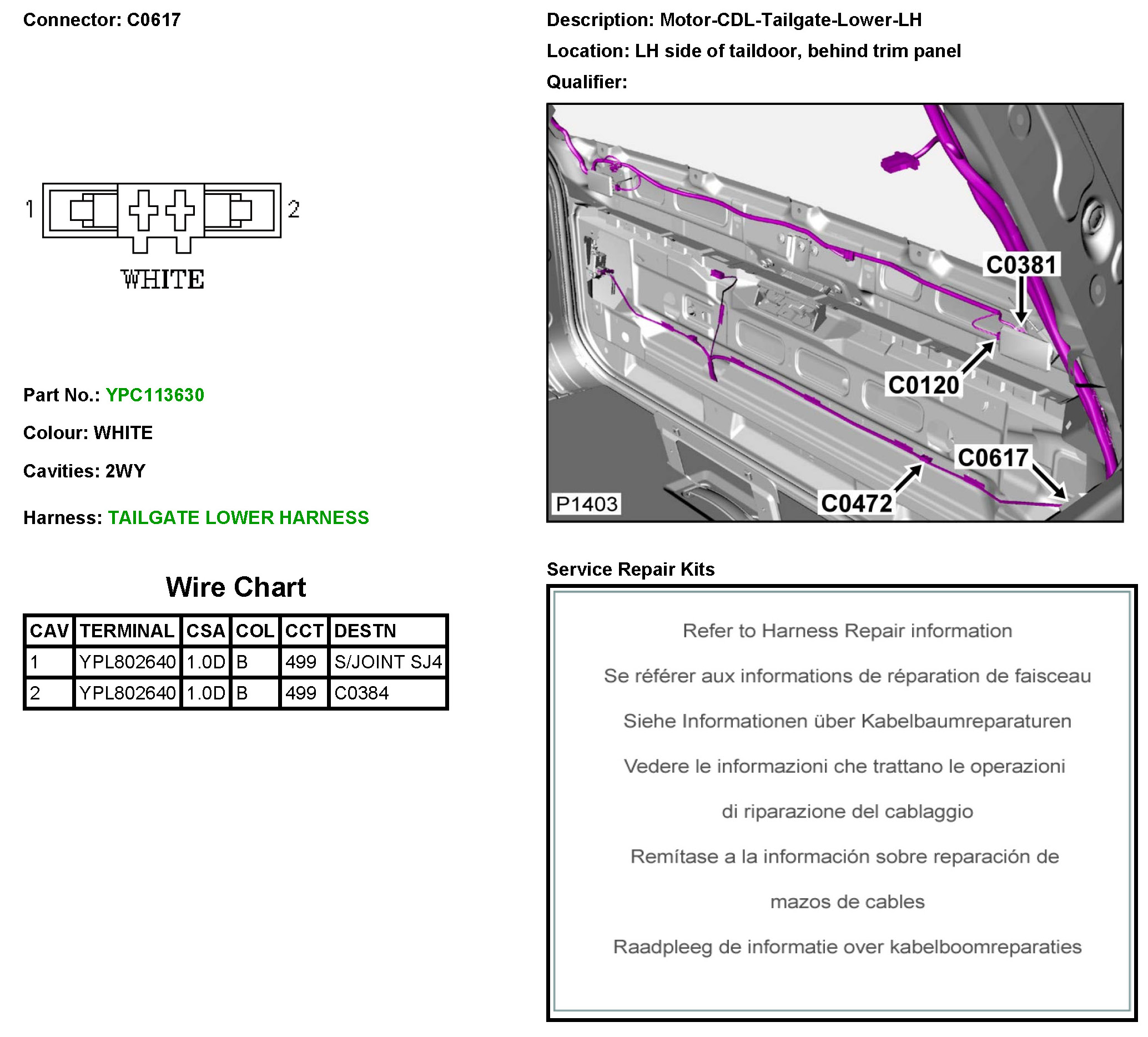 Connector: C0617

1 2

WHITE

Part No.: YPC113630

Colour: WHITE

Cavities: 2WY

Harness: TAILGATE LOWER HARNESS

Wire Chart

| CAV | TERMINAL | CSA | COL | CCT | DESTN |
|---|---|---|---|---|---|
| 1 | YPL802640 | 1.0D | B | 499 | S/JOINT SJ4 |
| 2 | YPL802640 | 1.0D | B | 499 | C0384 |

Description: Motor-CDL-Tailgate-Lower-LH

Location: LH side of taildoor, behind trim panel

Qualifier:

C0381

C0120

C0617

C0472

P1403

Service Repair Kits

Refer to Harness Repair information

Se référer aux informations de réparation de faisceau

Siehe Informationen über Kabelbaumreparaturen

Vedere le informazioni che trattano le operazioni di riparazione del cablaggio

Remítase a la información sobre reparación de mazos de cables

Raadpleeg de informatie over kabelboomreparaties