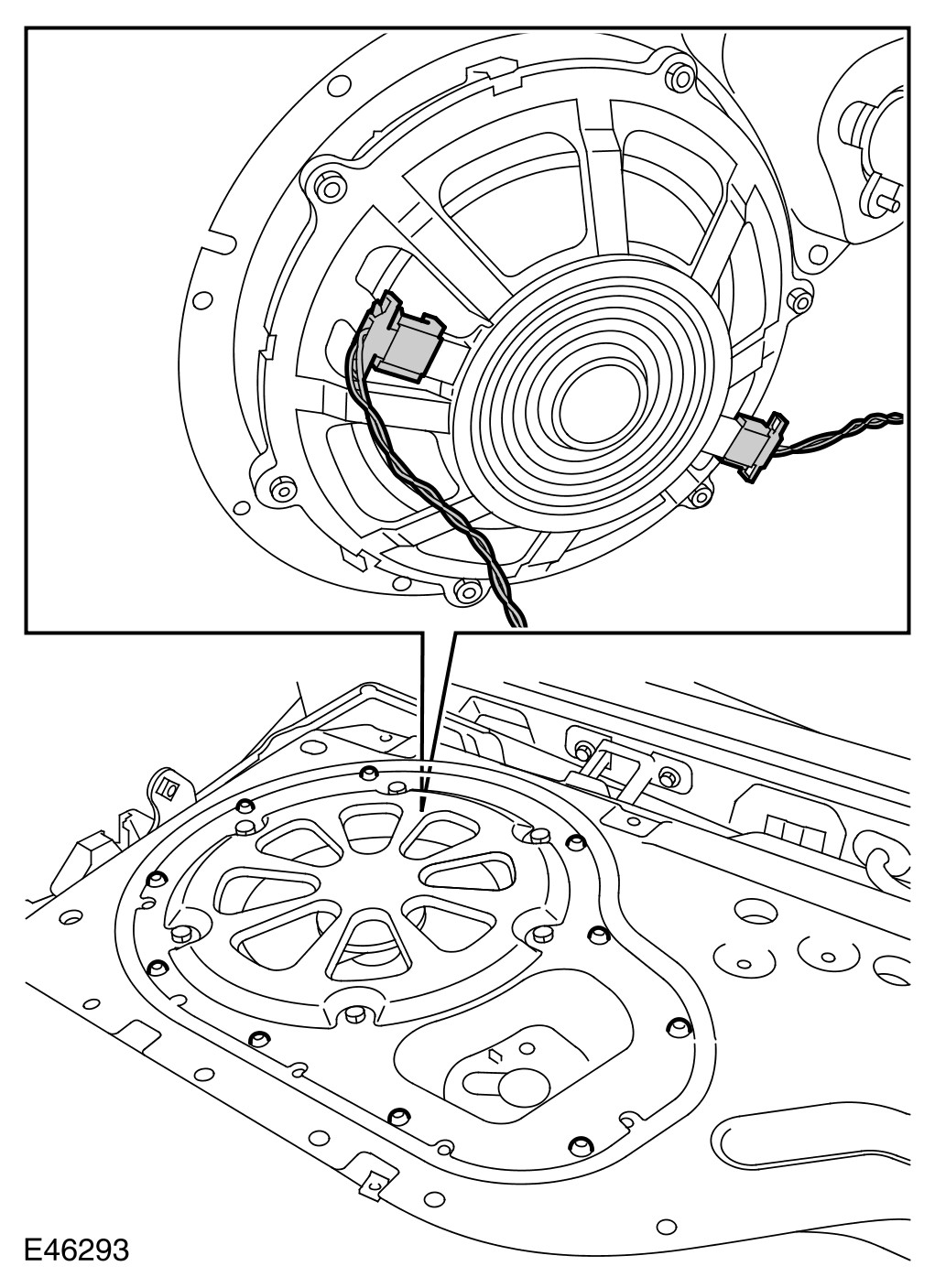 E46293