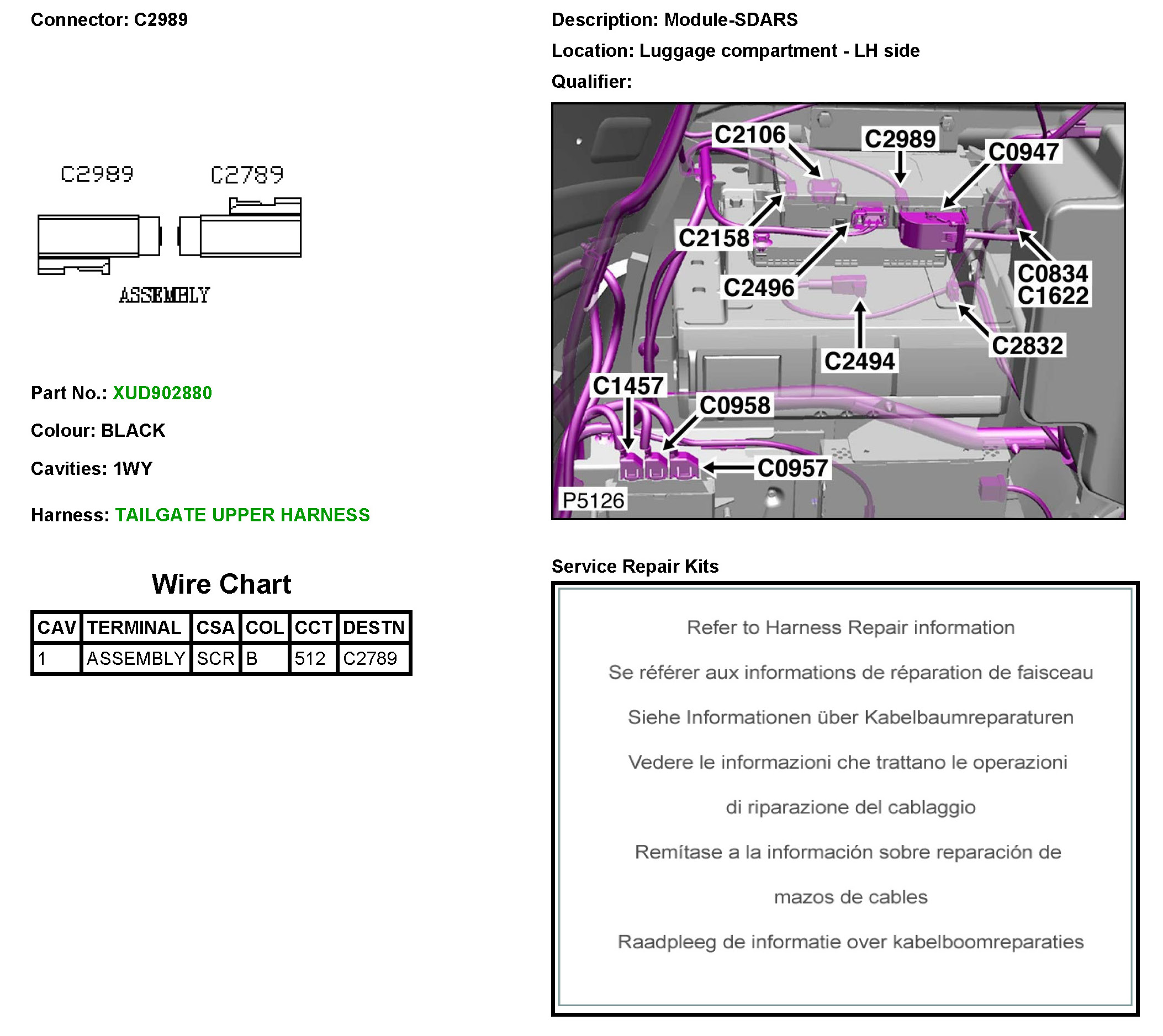 Connector: C2989

C2989 C2789

ASSEMBLY

Part No.: XUD902880

Colour: BLACK

Cavities: 1WY

Harness: TAILGATE UPPER HARNESS

Wire Chart

| CAV | TERMINAL | CSA | COL | CCT | DESTN |
|---|---|---|---|---|---|
| 1 | ASSEMBLY | SCR | B | 512 | C2789 |

Description: Module-SDARS

Location: Luggage compartment - LH side

Qualifier:

C2106 C2989 C0947 C2158 C2496 C0834 C1622 C2832 C2494 C1457 C0958 C0957 P5126

Service Repair Kits

Refer to Harness Repair information

Se référer aux informations de réparation de faisceau

Siehe Informationen über Kabelbaumreparaturen

Vedere le informazioni che trattano le operazioni di riparazione del cablaggio

Remítase a la información sobre reparación de mazos de cables

Raadpleeg de informatie over kabelboomreparaties