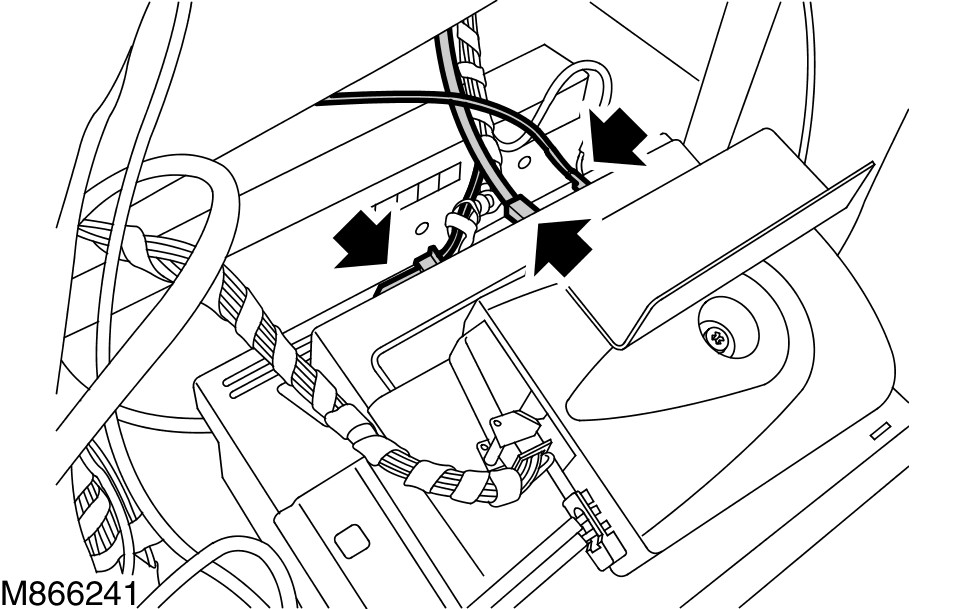 M866241