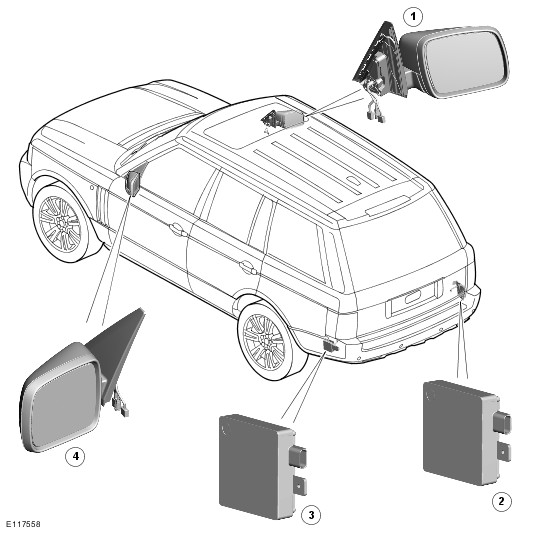 1

4

3

2

E117558