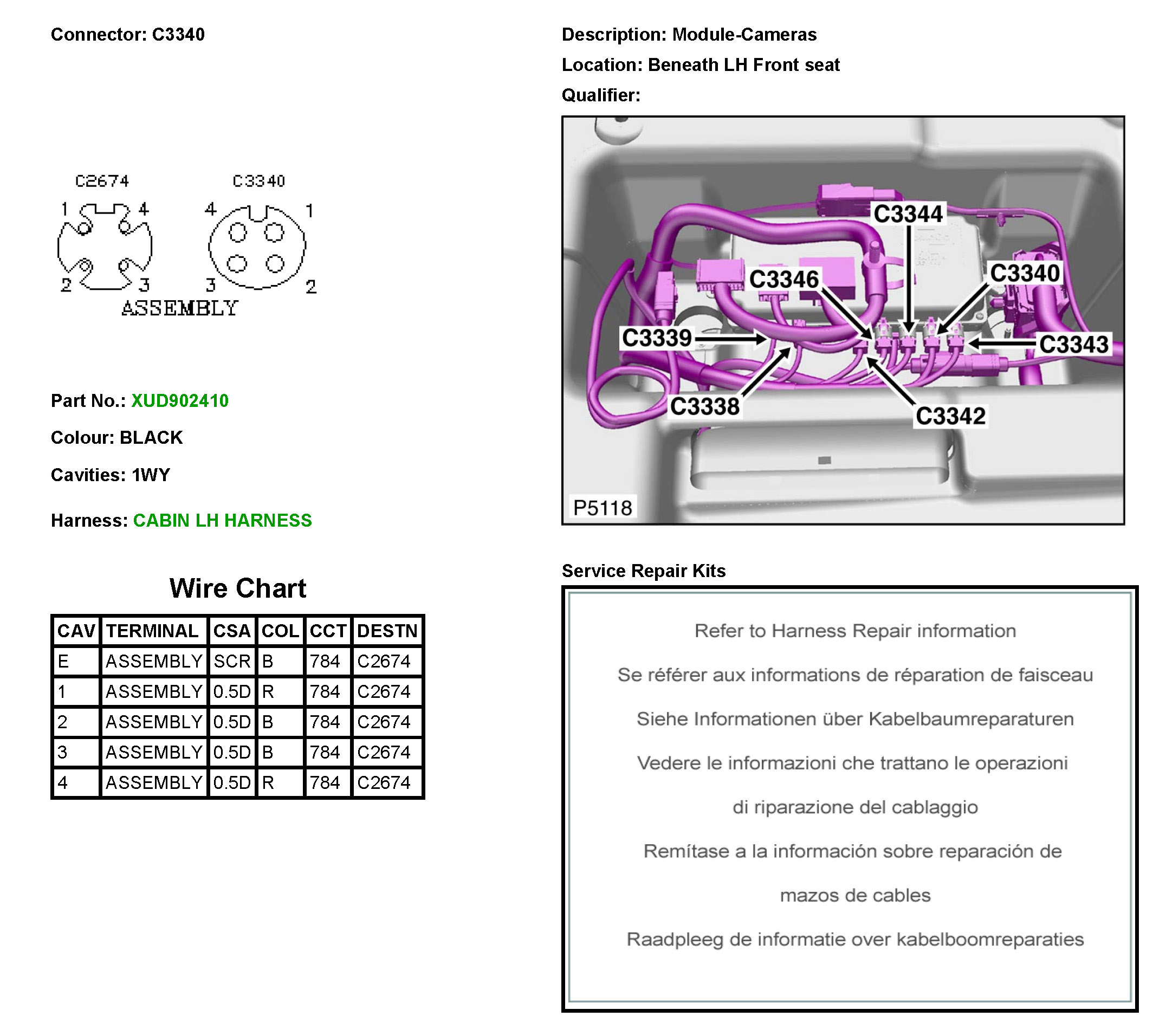 Connector: C3340

C2674
1 4
2 3

C3340
4 1
3 2

ASSEMBLY

Part No.: XUD902410

Colour: BLACK

Cavities: 1WY

Harness: CABIN LH HARNESS

Wire Chart

| CAV | TERMINAL | CSA | COL | CCT | DESTN |
|---|---|---|---|---|---|
| E | ASSEMBLY | SCR | B | 784 | C2674 |
| 1 | ASSEMBLY | 0.5D | R | 784 | C2674 |
| 2 | ASSEMBLY | 0.5D | B | 784 | C2674 |
| 3 | ASSEMBLY | 0.5D | B | 784 | C2674 |
| 4 | ASSEMBLY | 0.5D | R | 784 | C2674 |

Description: Module-Cameras

Location: Beneath LH Front seat

Qualifier:

C3344
C3346
C3340
C3339
C3343
C3338
C3342
P5118

Service Repair Kits

Refer to Harness Repair information

Se référer aux informations de réparation de faisceau

Siehe Informationen über Kabelbaumreparaturen

Vedere le informazioni che trattano le operazioni

di riparazione del cablaggio

Remítase a la información sobre reparación de

mazos de cables

Raadpleeg de informatie over kabelboomreparaties