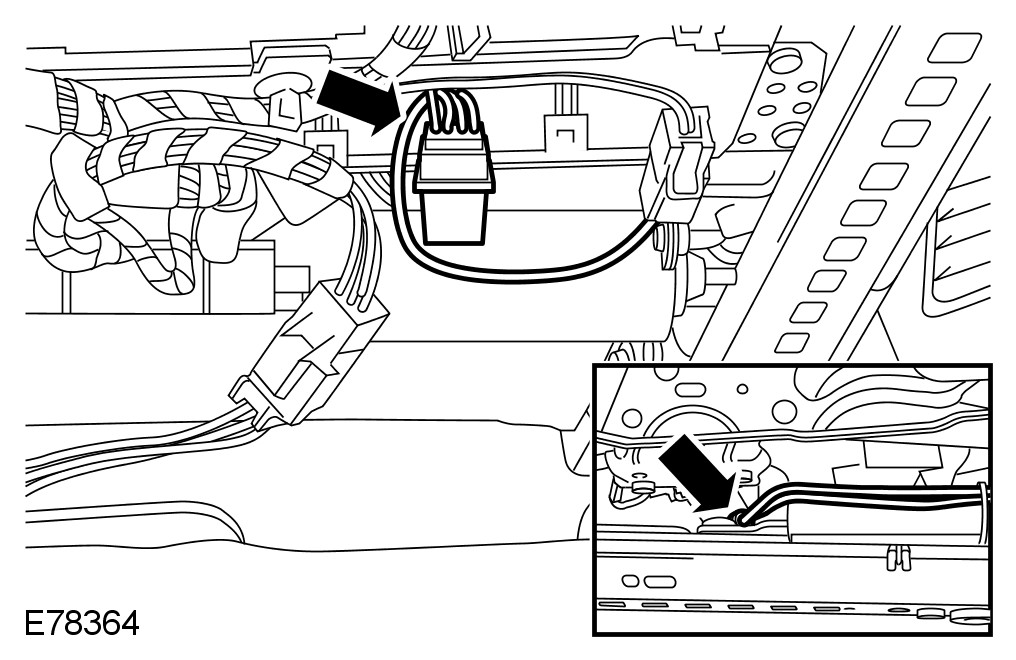 E78364