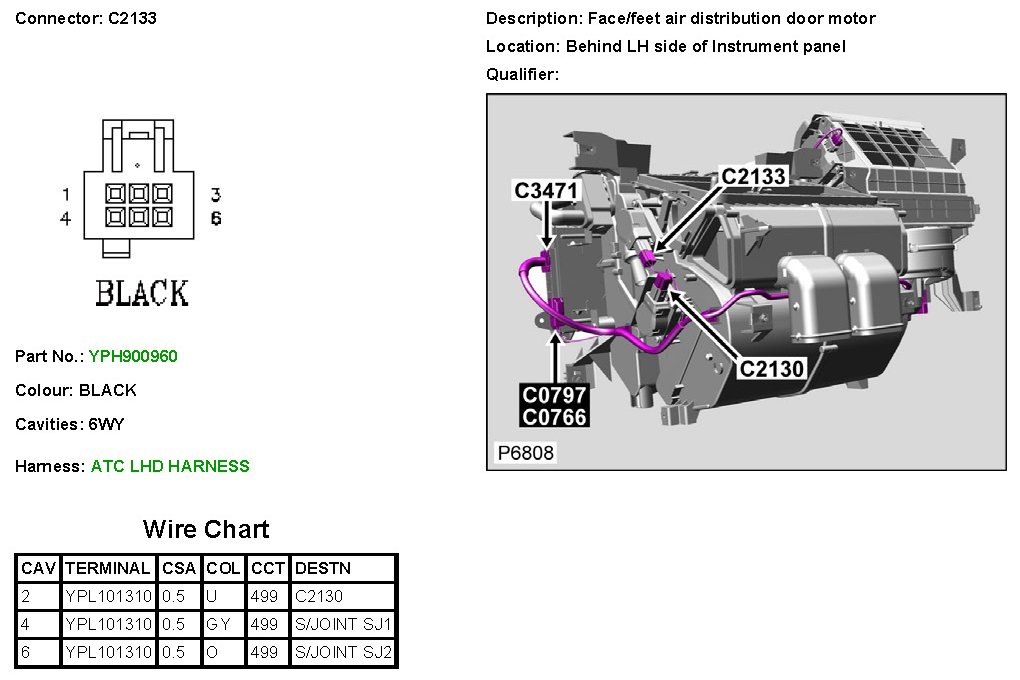 Connector: C2133

1
4
3
6

BLACK

Part No.: YPH900960

Colour: BLACK

Cavities: 6WY

Harness: ATC LHD HARNESS

Description: Face/feet air distribution door motor

Location: Behind LH side of Instrument panel

Qualifier:

C3471
C2133
C2130
C0797
C0766
P6808

Wire Chart

| CAV | TERMINAL | CSA | COL | CCT | DESTN |
|---|---|---|---|---|---|
| 2 | YPL101310 | 0.5 | U | 499 | C2130 |
| 4 | YPL101310 | 0.5 | GY | 499 | S/JOINT SJ1 |
| 6 | YPL101310 | 0.5 | O | 499 | S/JOINT SJ2 |