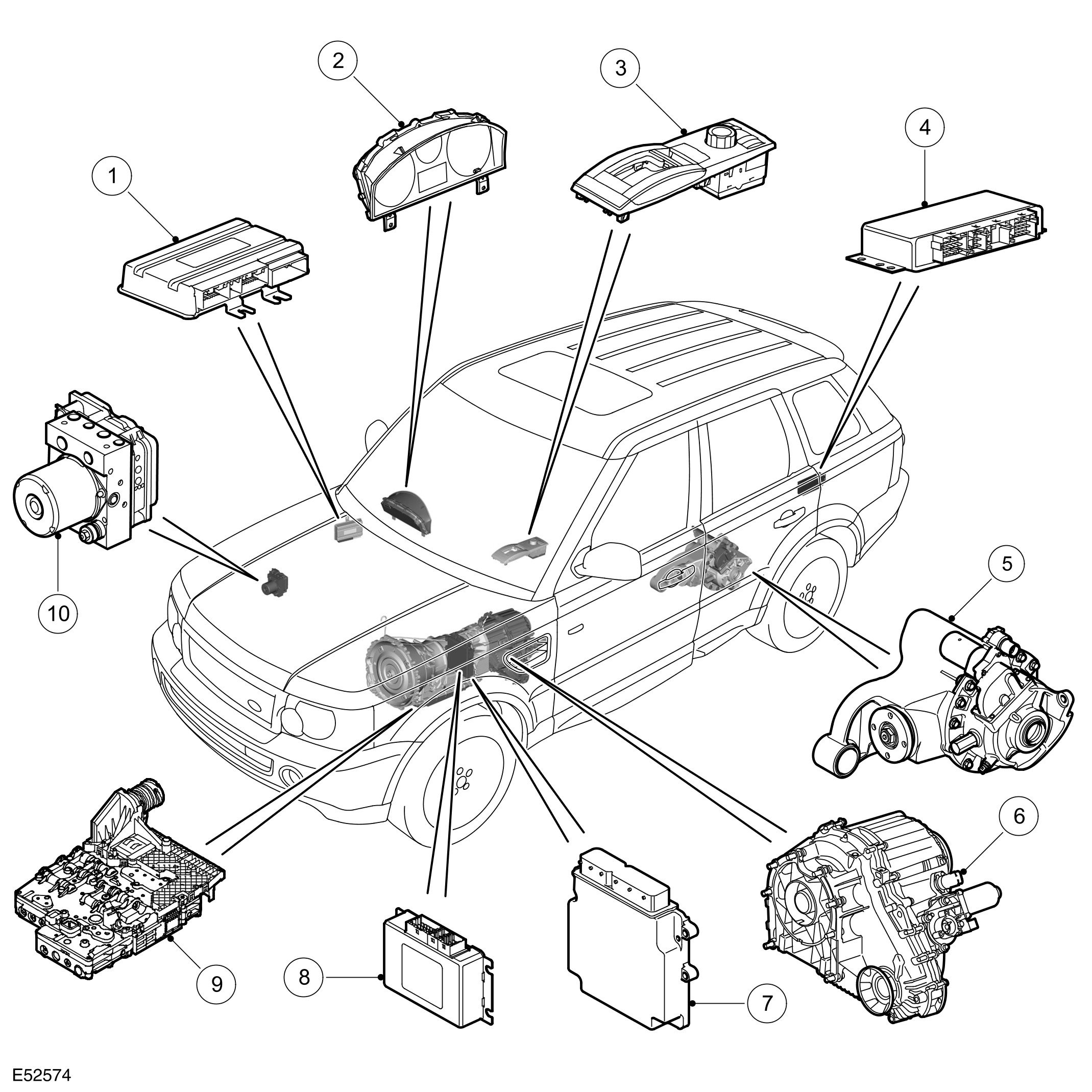 2
3
1
4
10
5
6
9
8
7
E52574