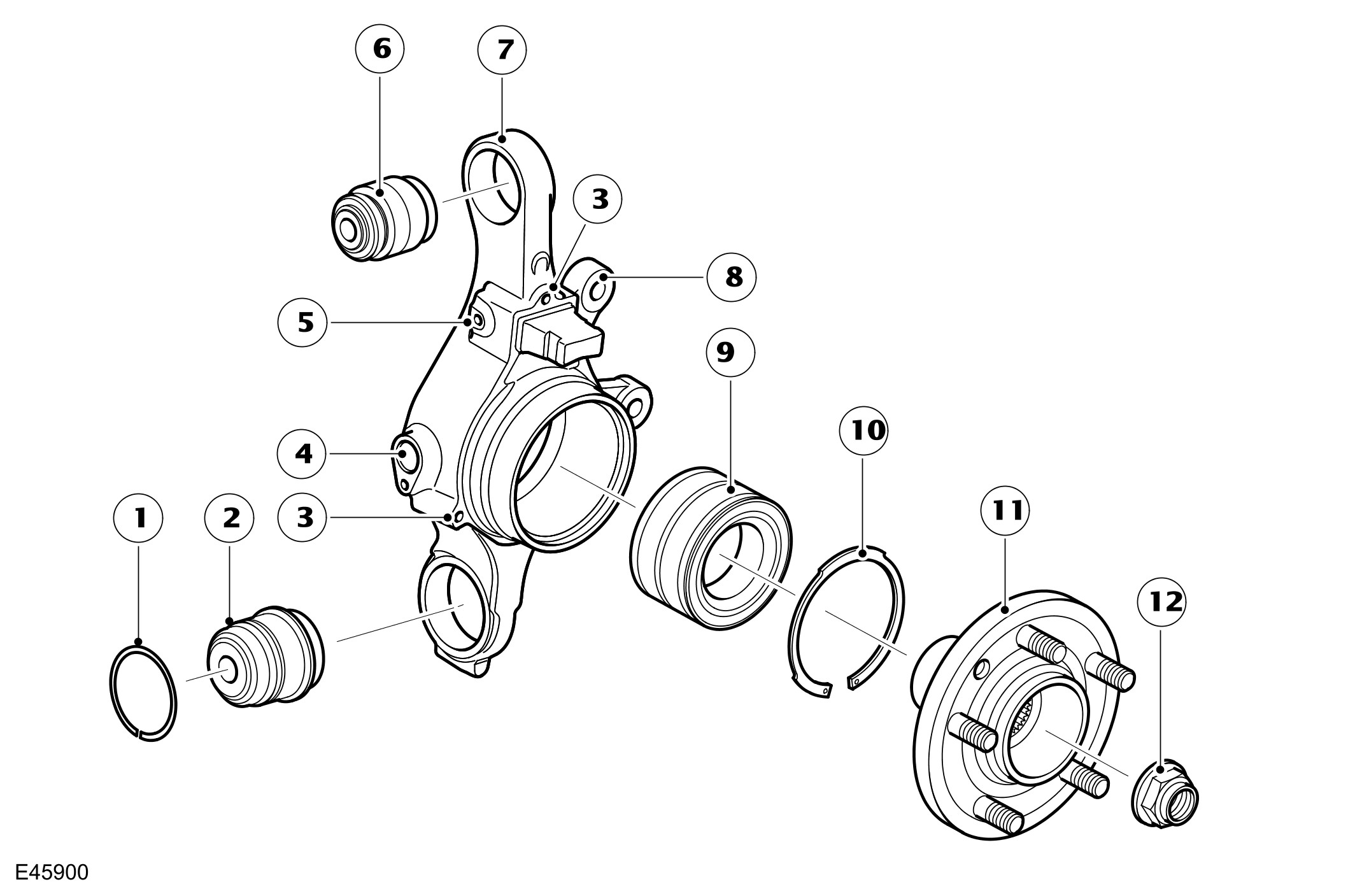 6
7
3
8
5
9
4
10
1
2
3
11
12
E45900