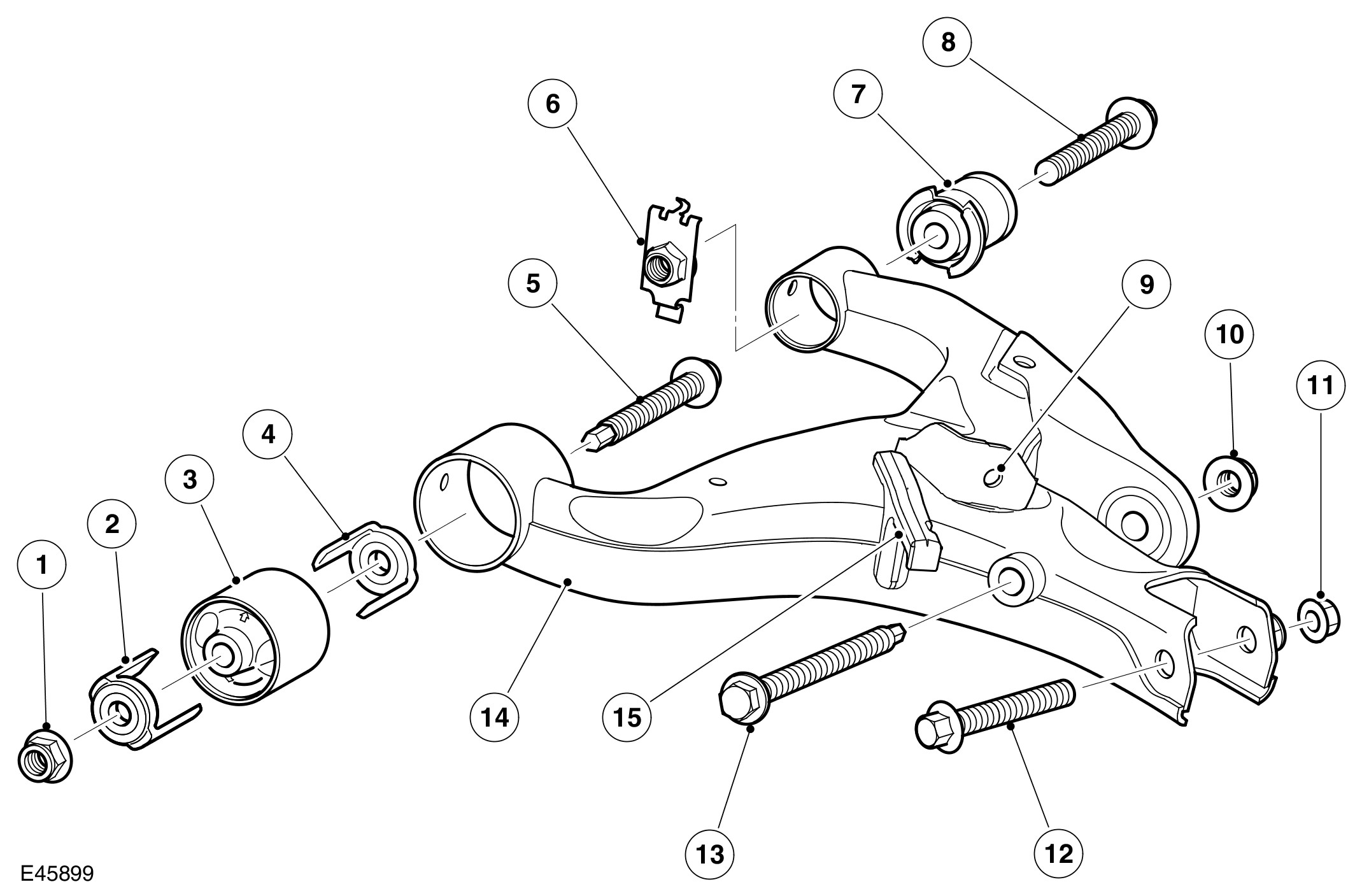 8
7
6
5
9
10
11
4
3
2
1
14
15
13
12
E45899