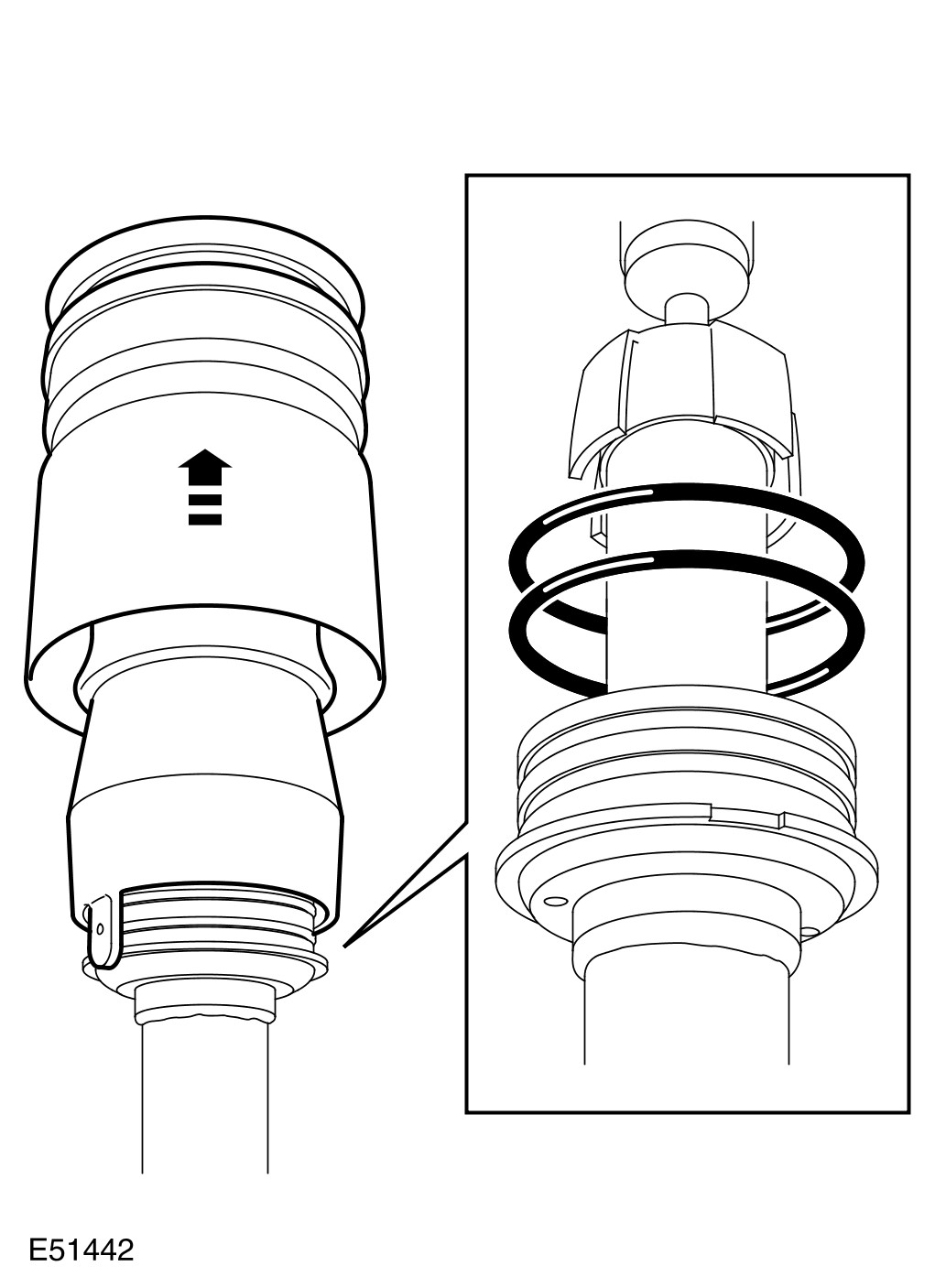 E51442