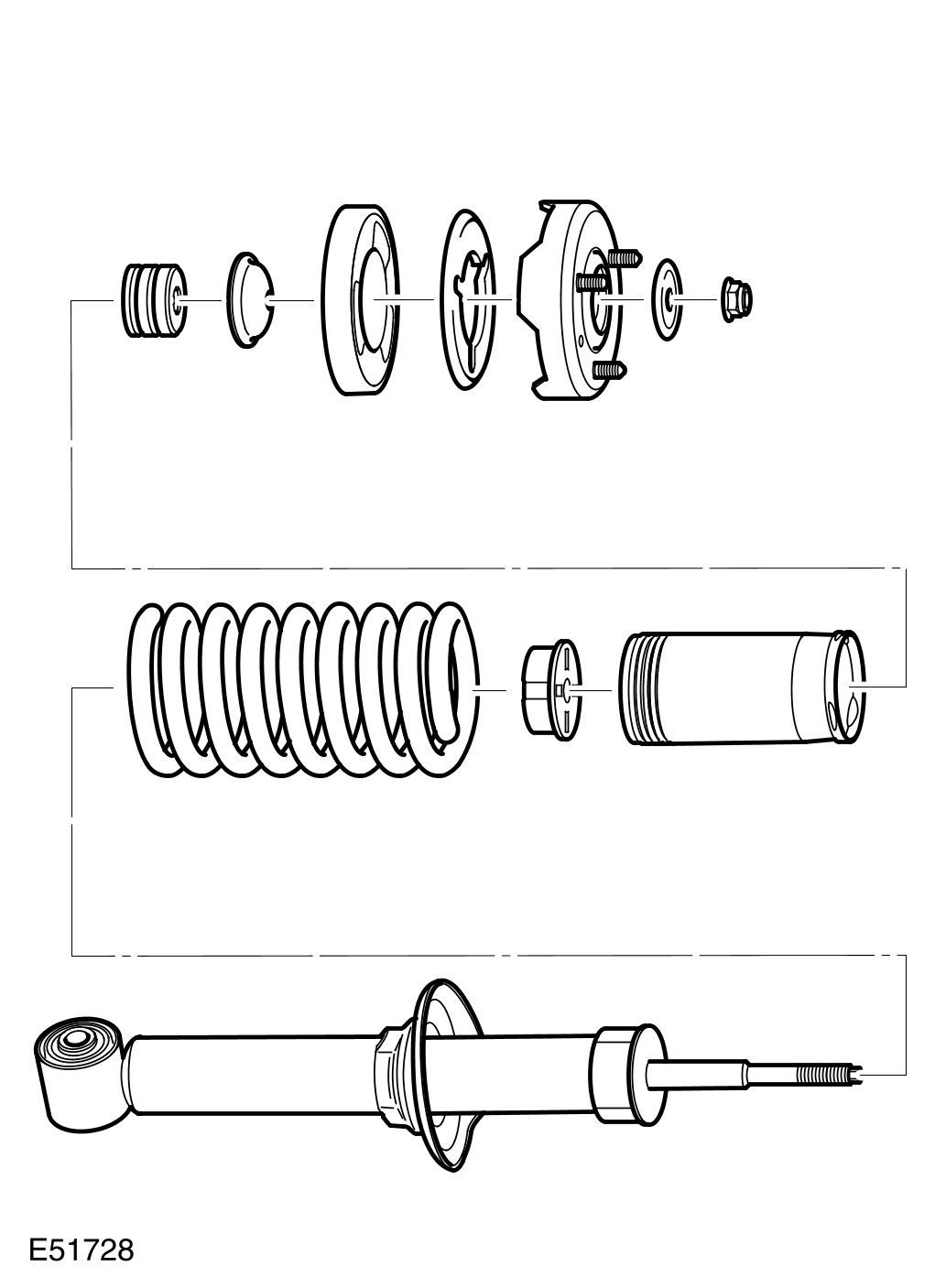 E51728