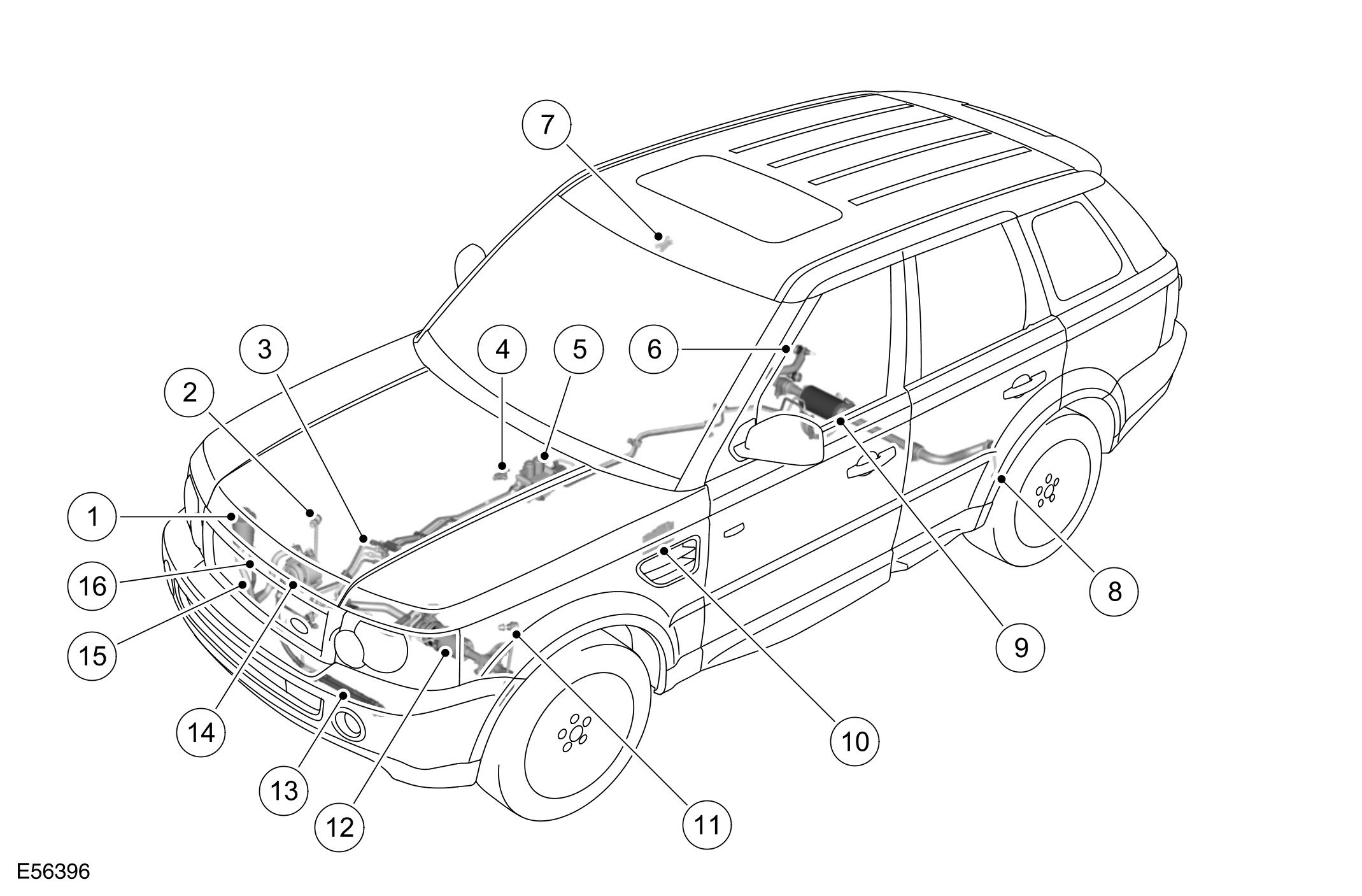 7
3
4
5
6
2
1
16
15
14
13
12
11
10
9
8
E56396