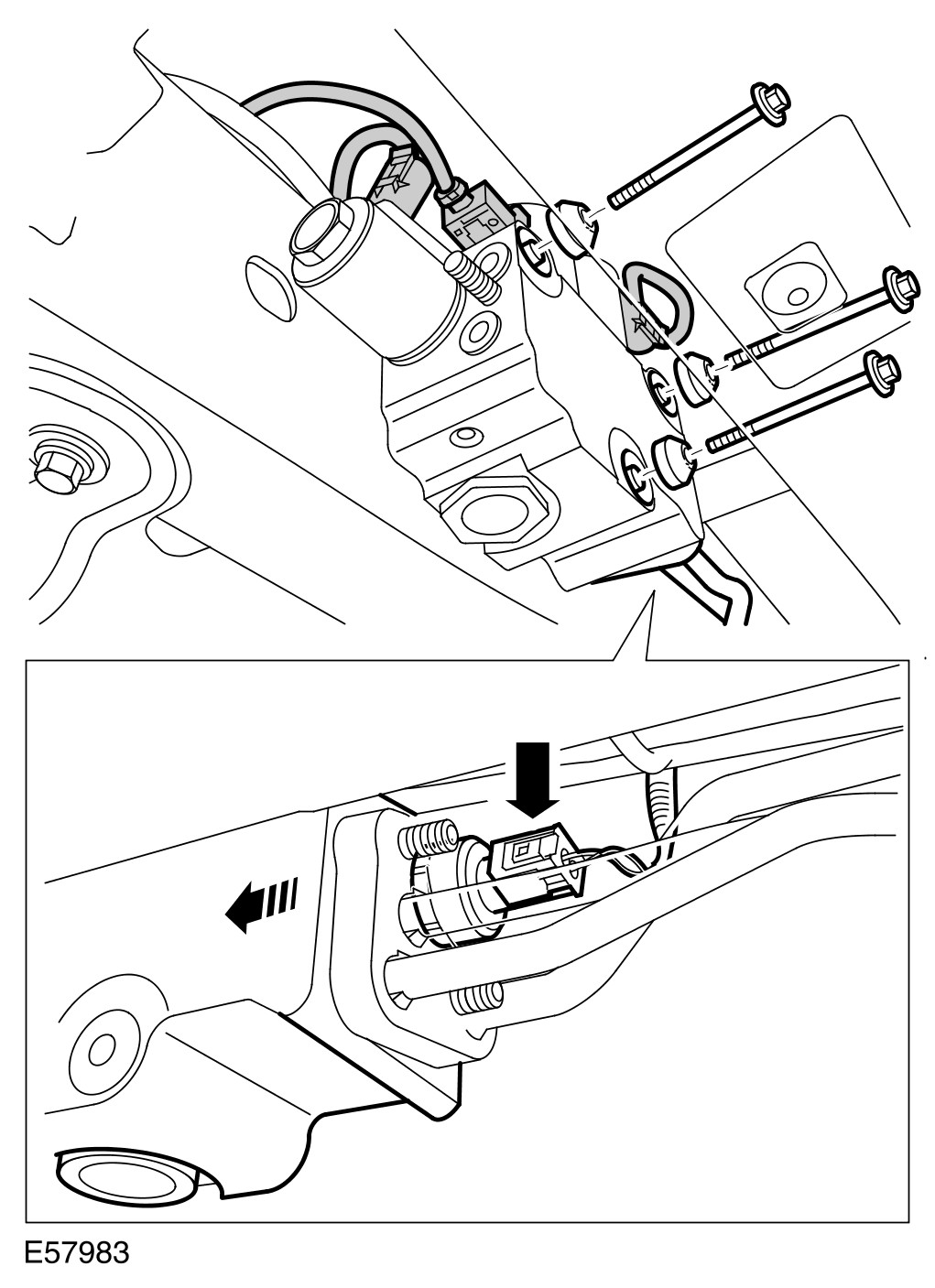 E57983