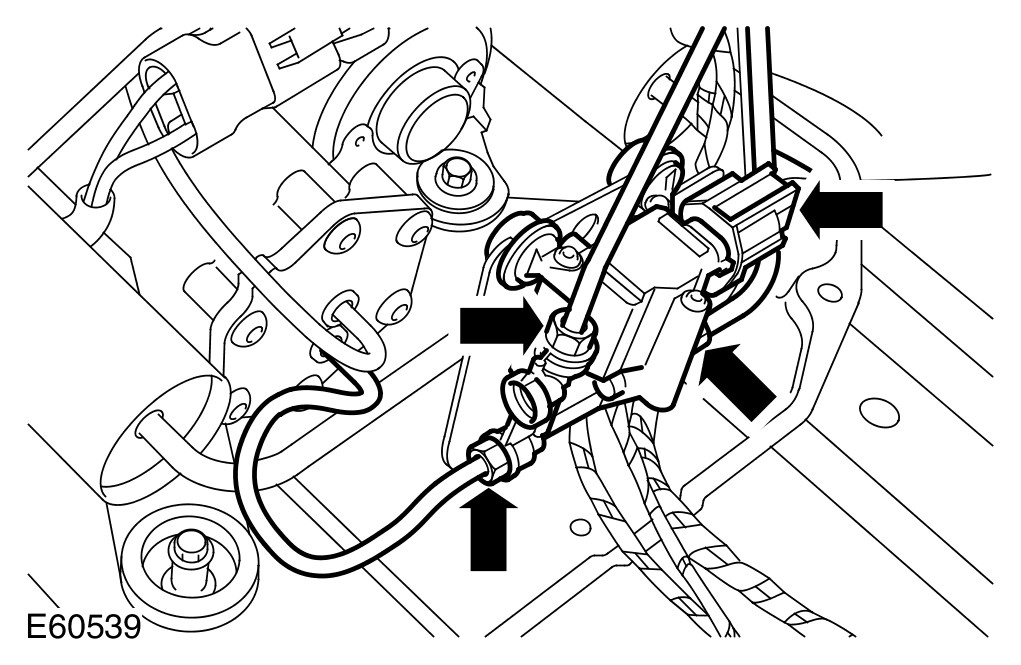 E60539