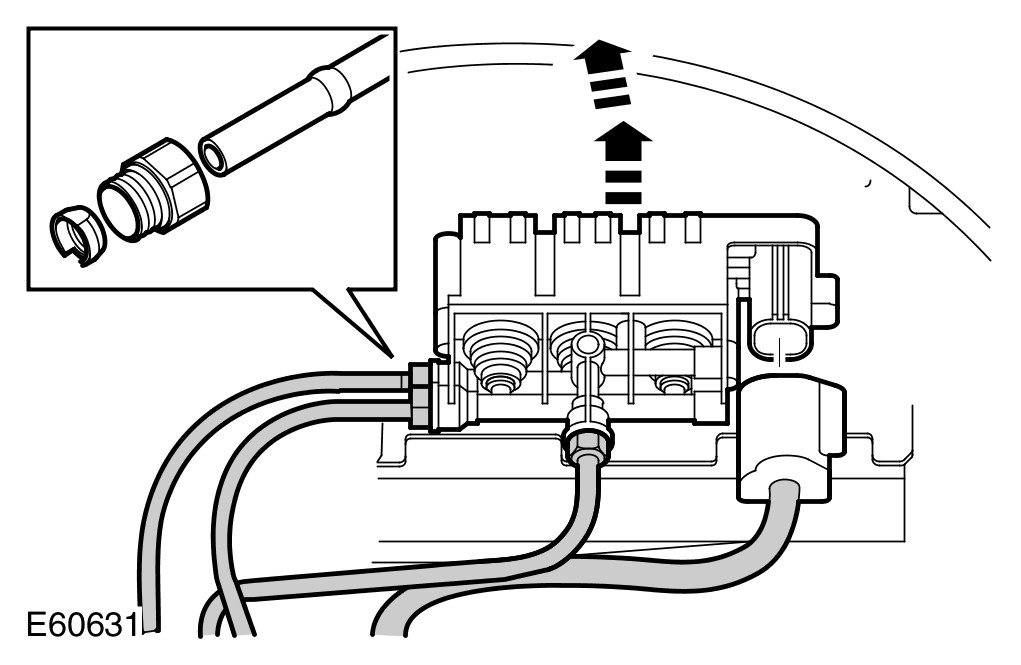 E60631