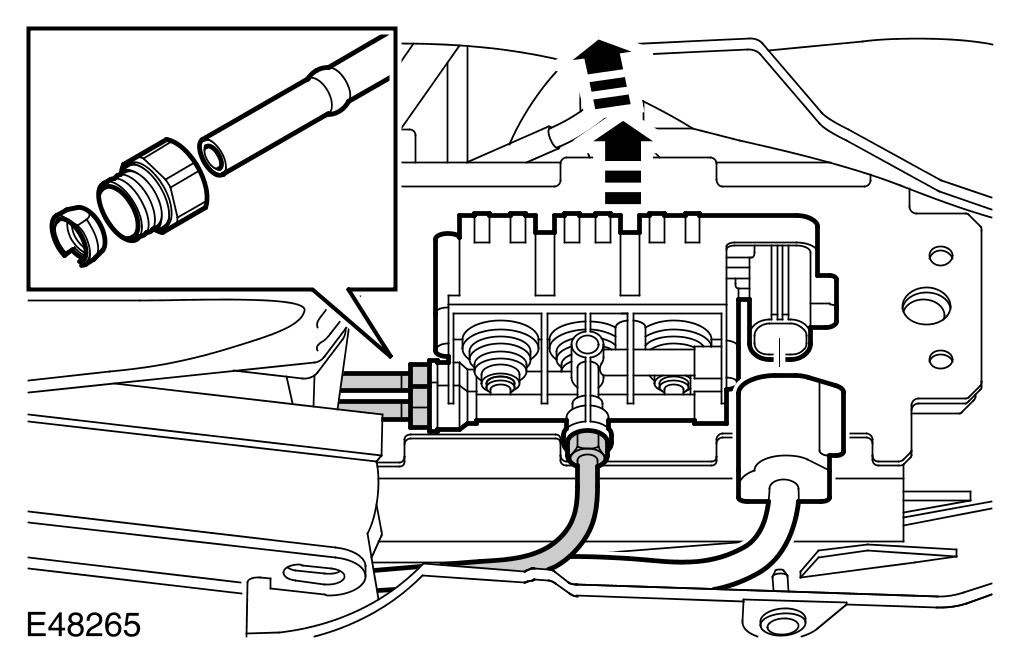 E48265