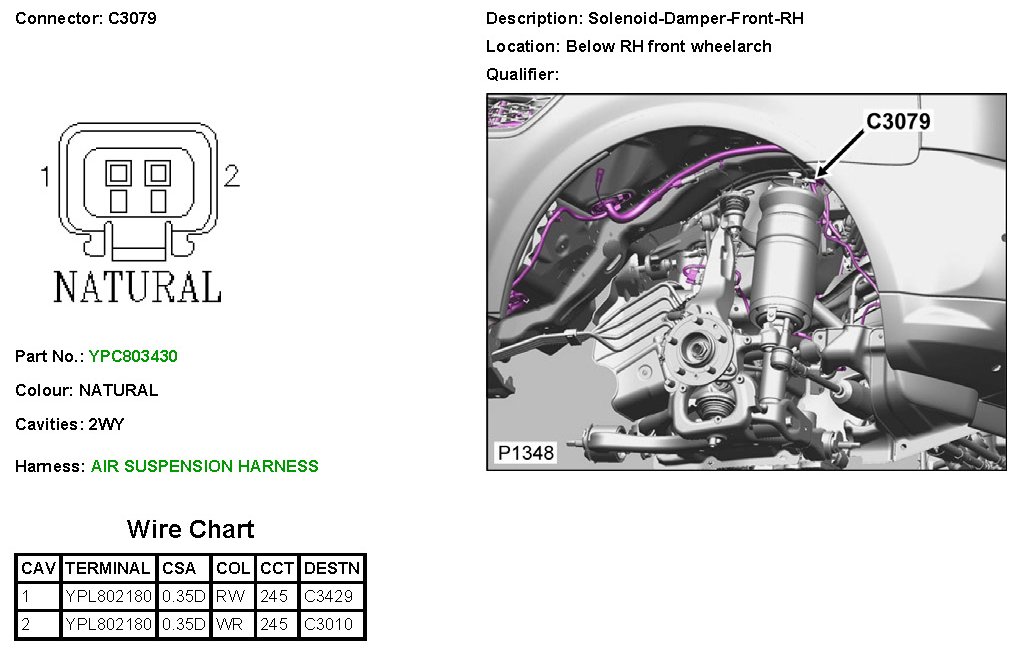 Connector: C3079

1 2

NATURAL

Part No.: YPC803430

Colour: NATURAL

Cavities: 2WY

Harness: AIR SUSPENSION HARNESS

Wire Chart

| CAV | TERMINAL | CSA | COL | CCT | DESTN |
|---|---|---|---|---|---|
| 1 | YPL802180 | 0.35D | RW | 245 | C3429 |
| 2 | YPL802180 | 0.35D | WR | 245 | C3010 |

Description: Solenoid-Damper-Front-RH

Location: Below RH front wheelarch

Qualifier:

C3079

P1348