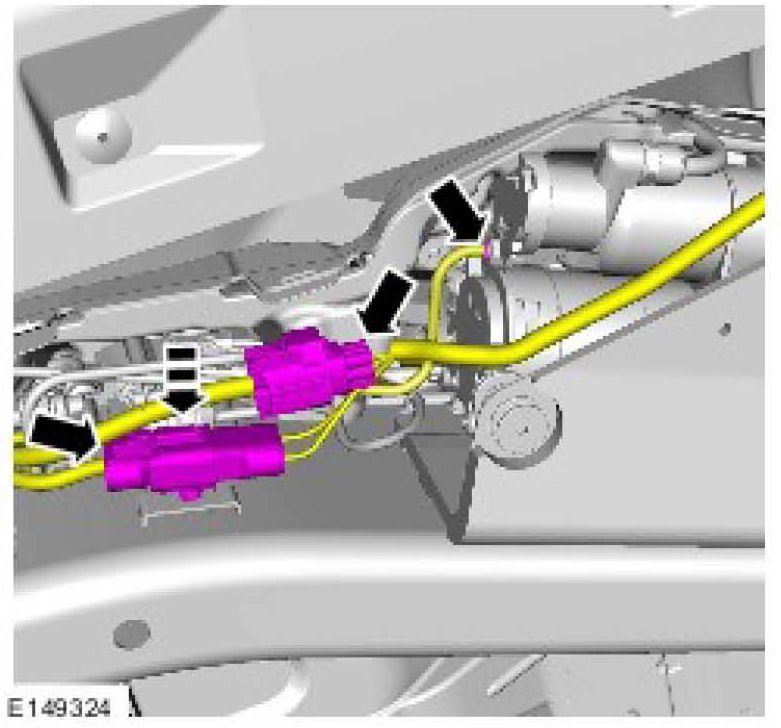 E149324