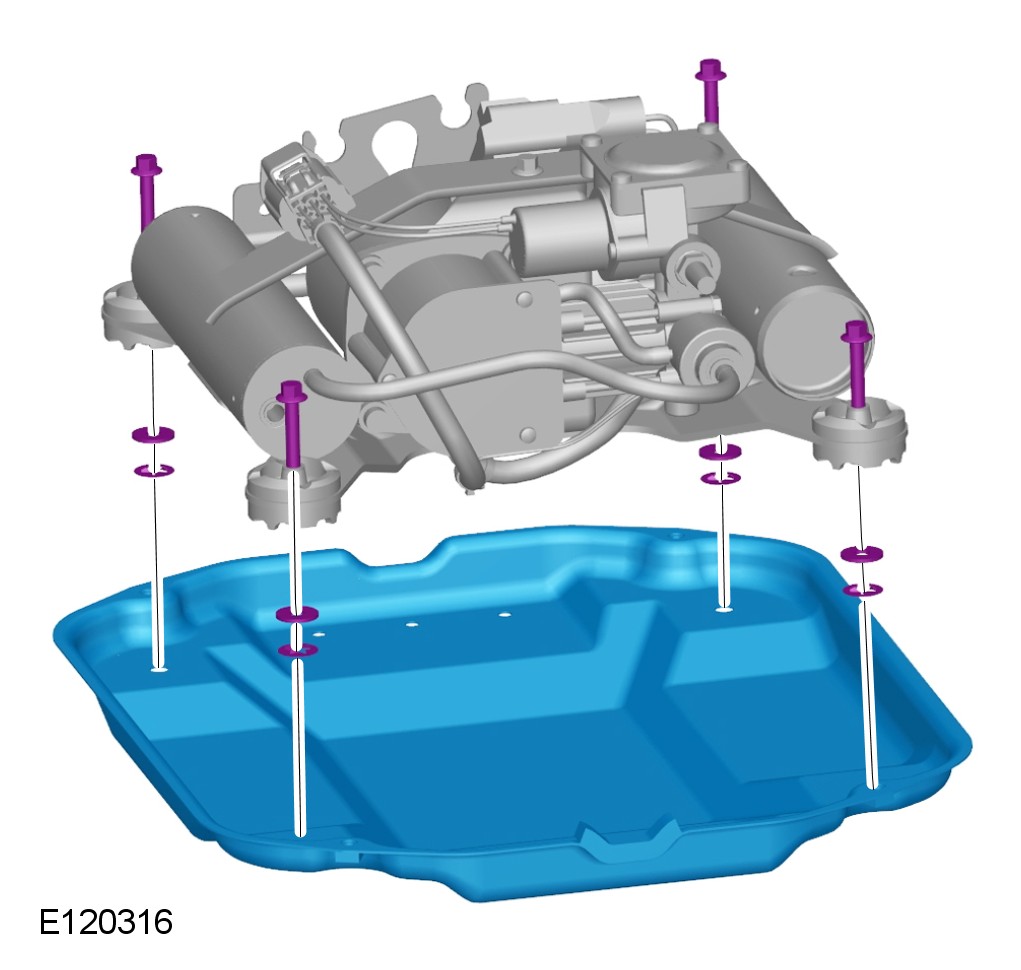 E120316