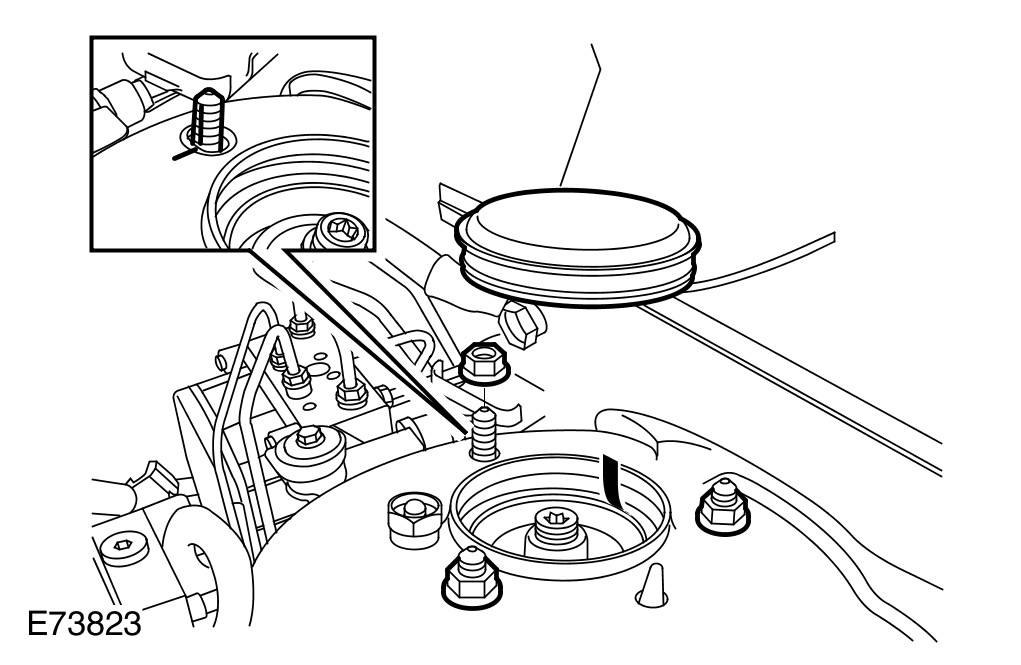 E73823