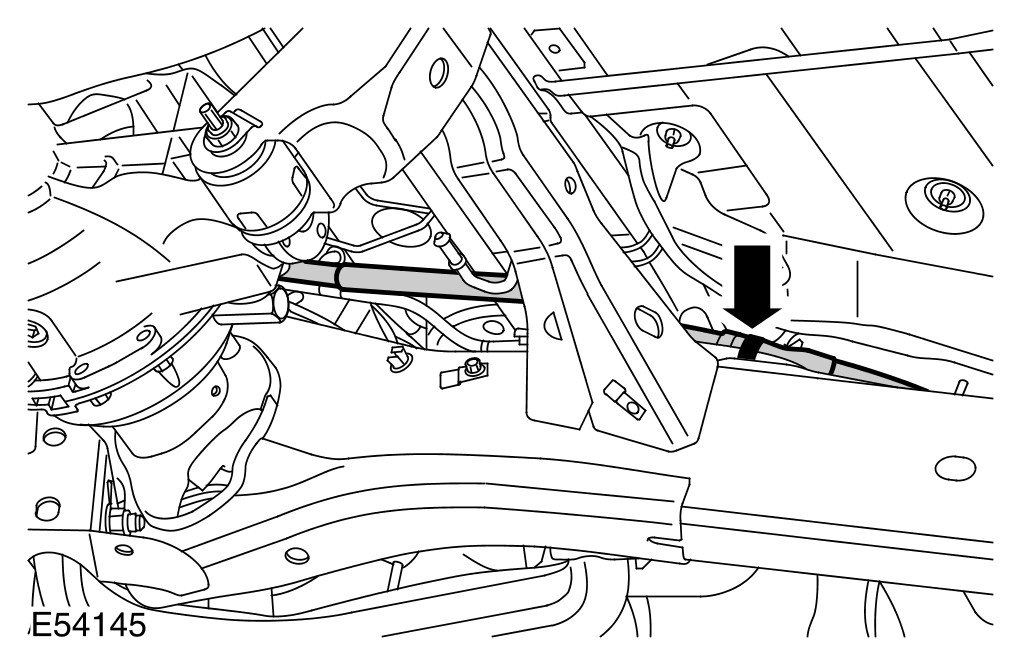 E54145