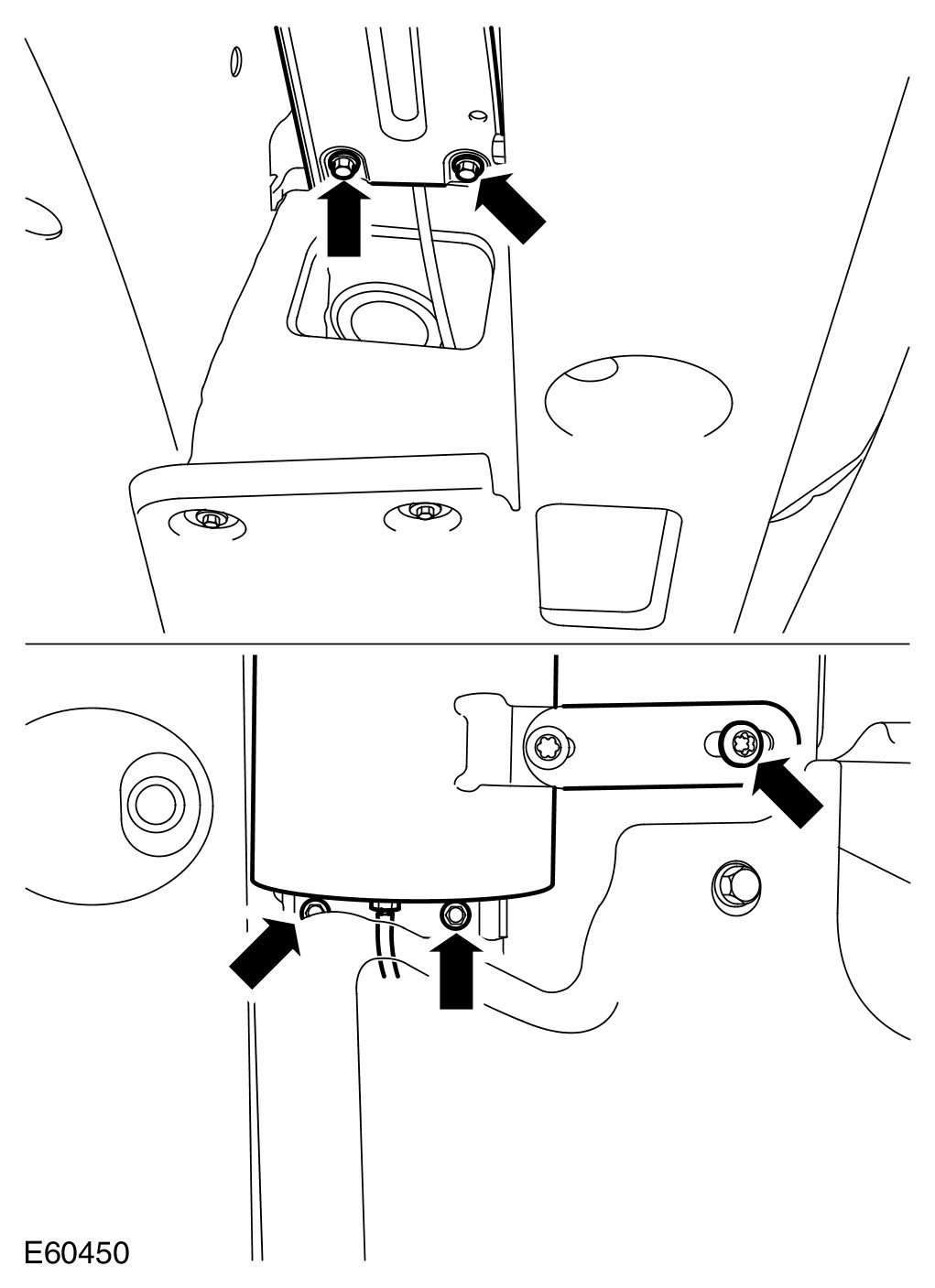 E60450