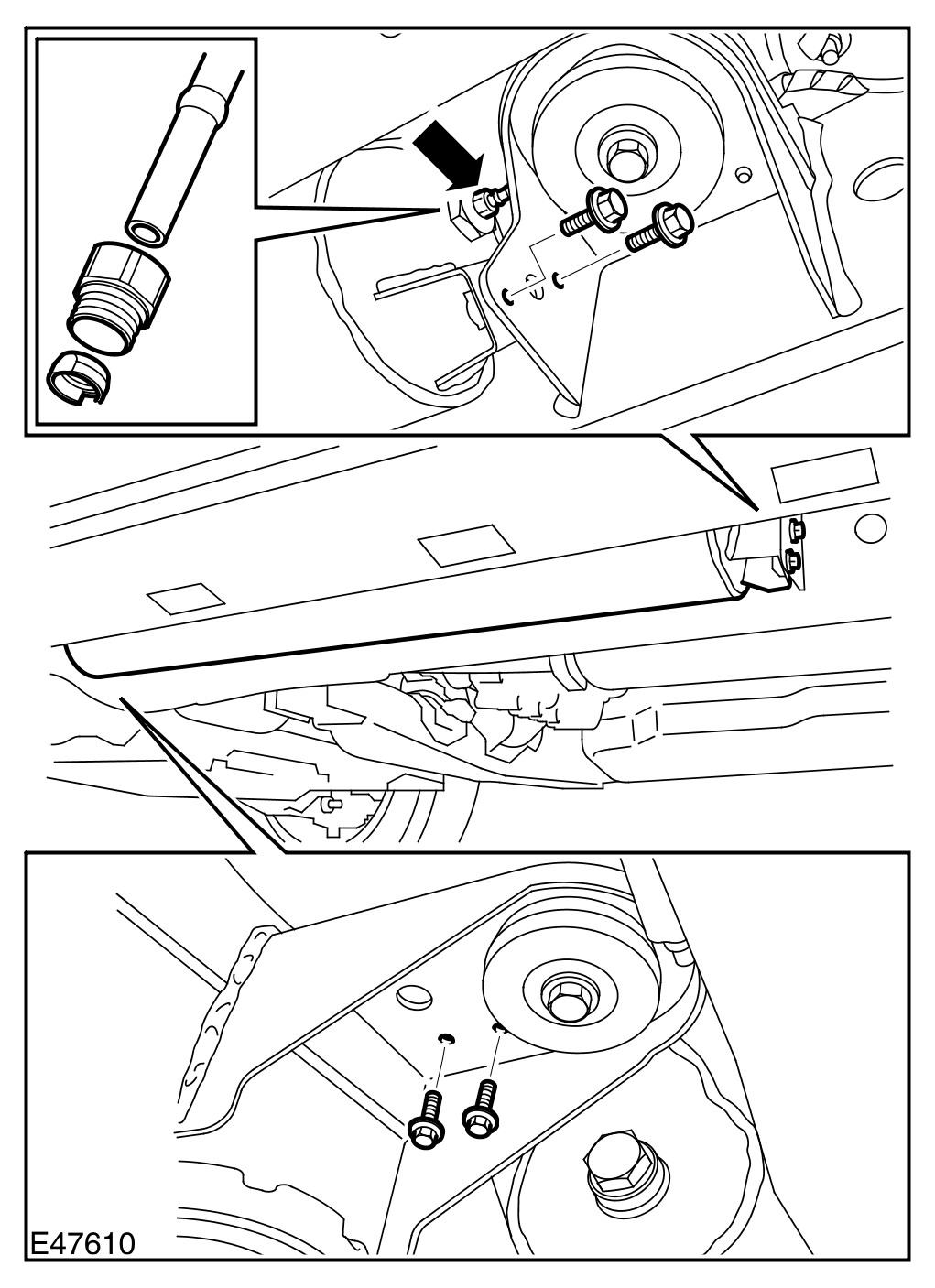 E47610