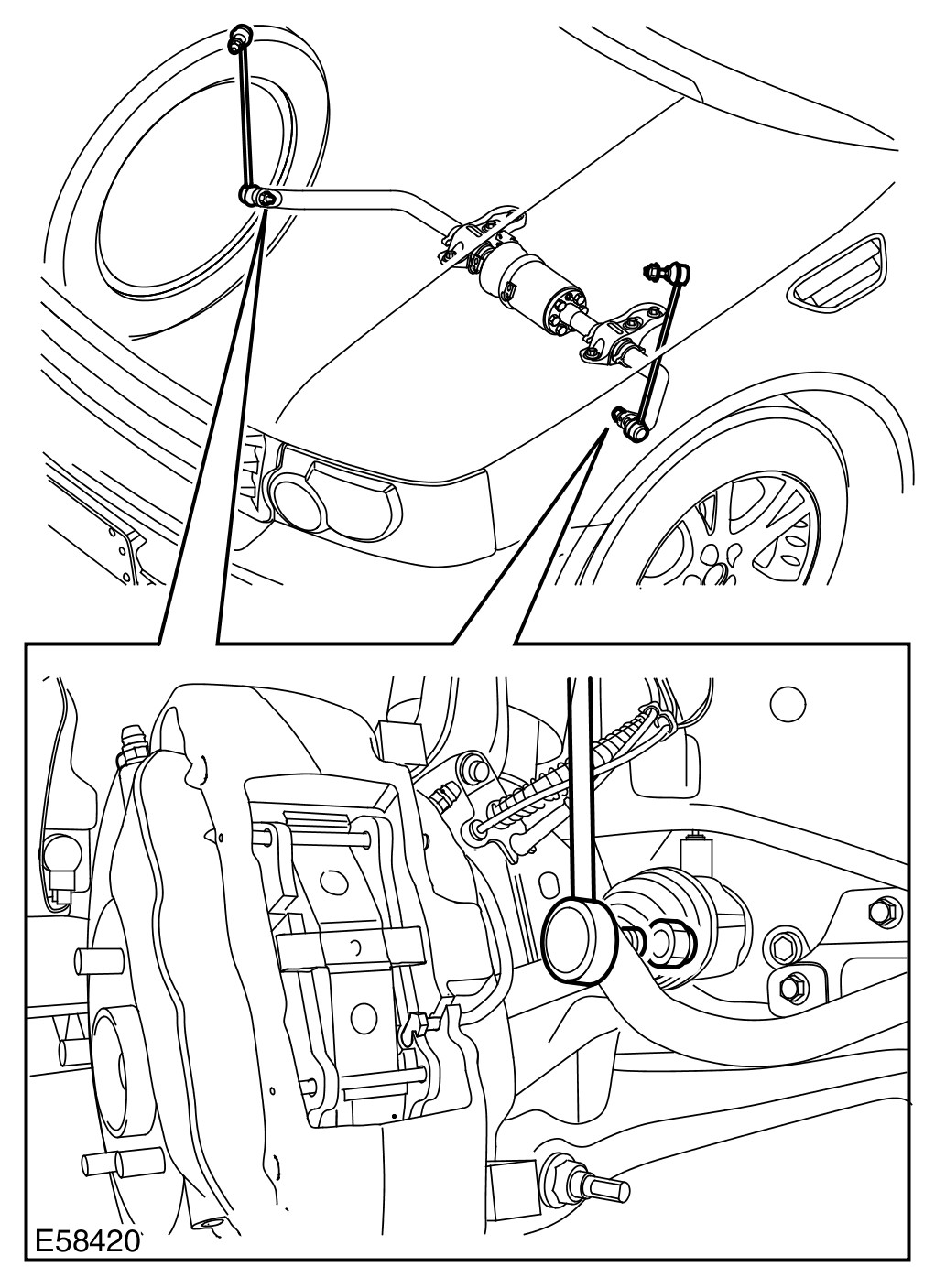 E58420