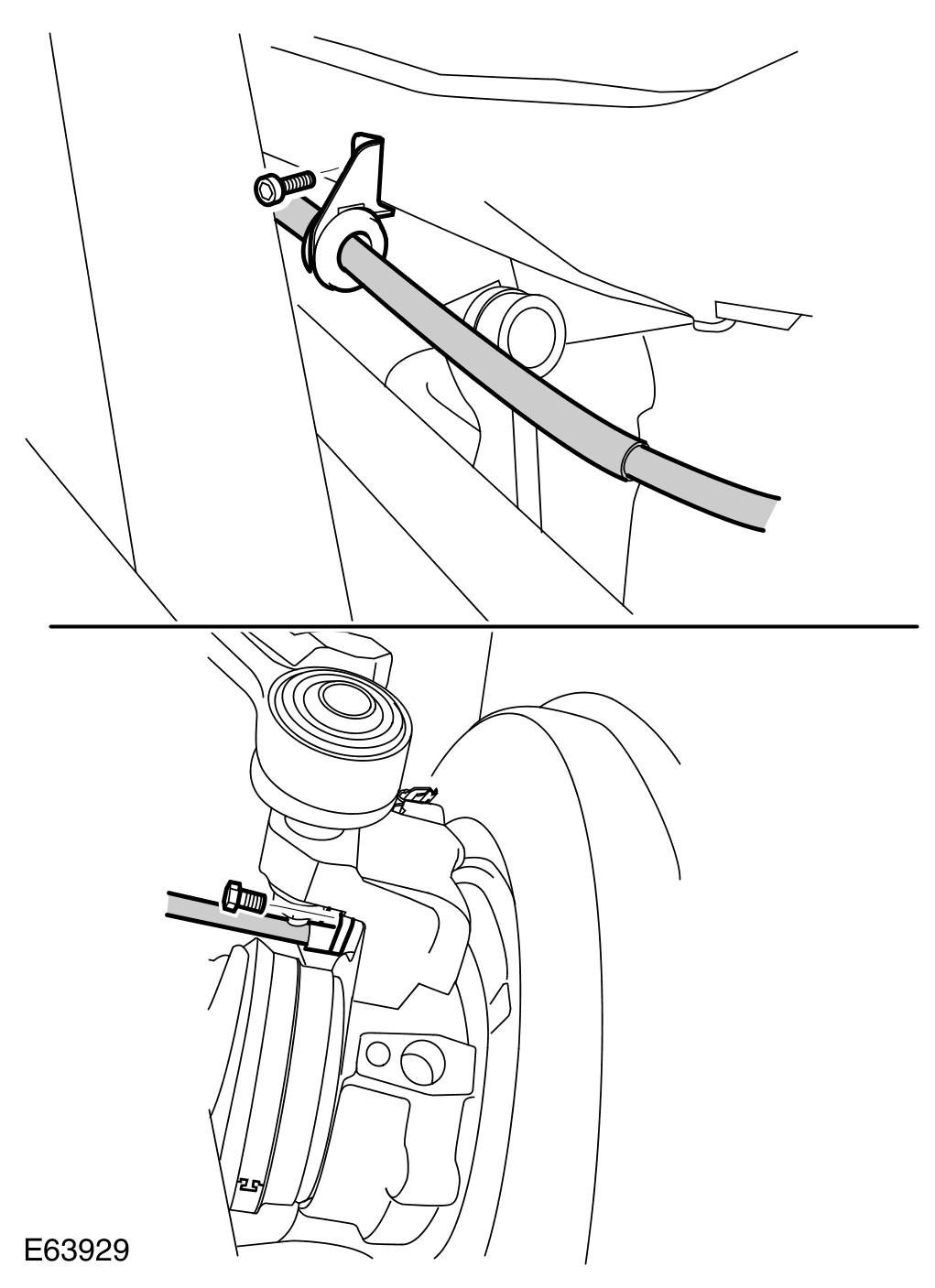 E63929