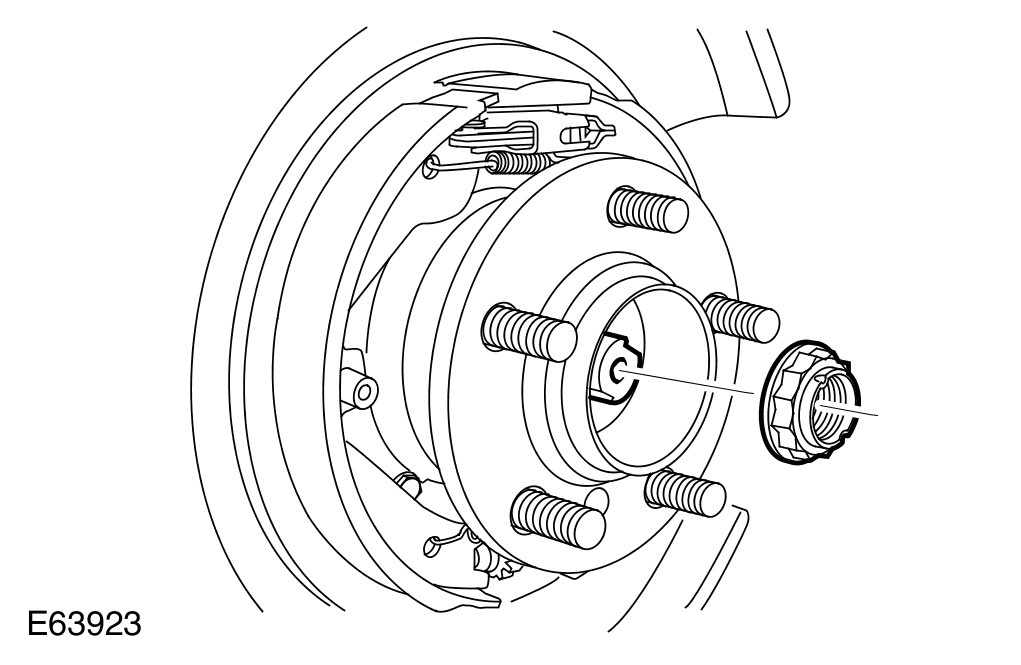 E63923