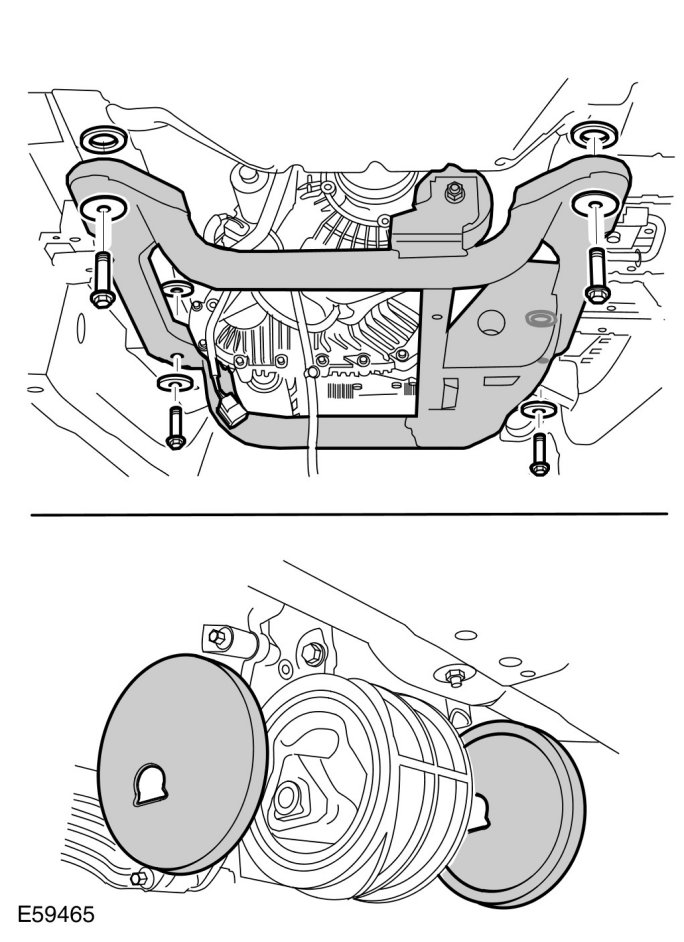 E59465