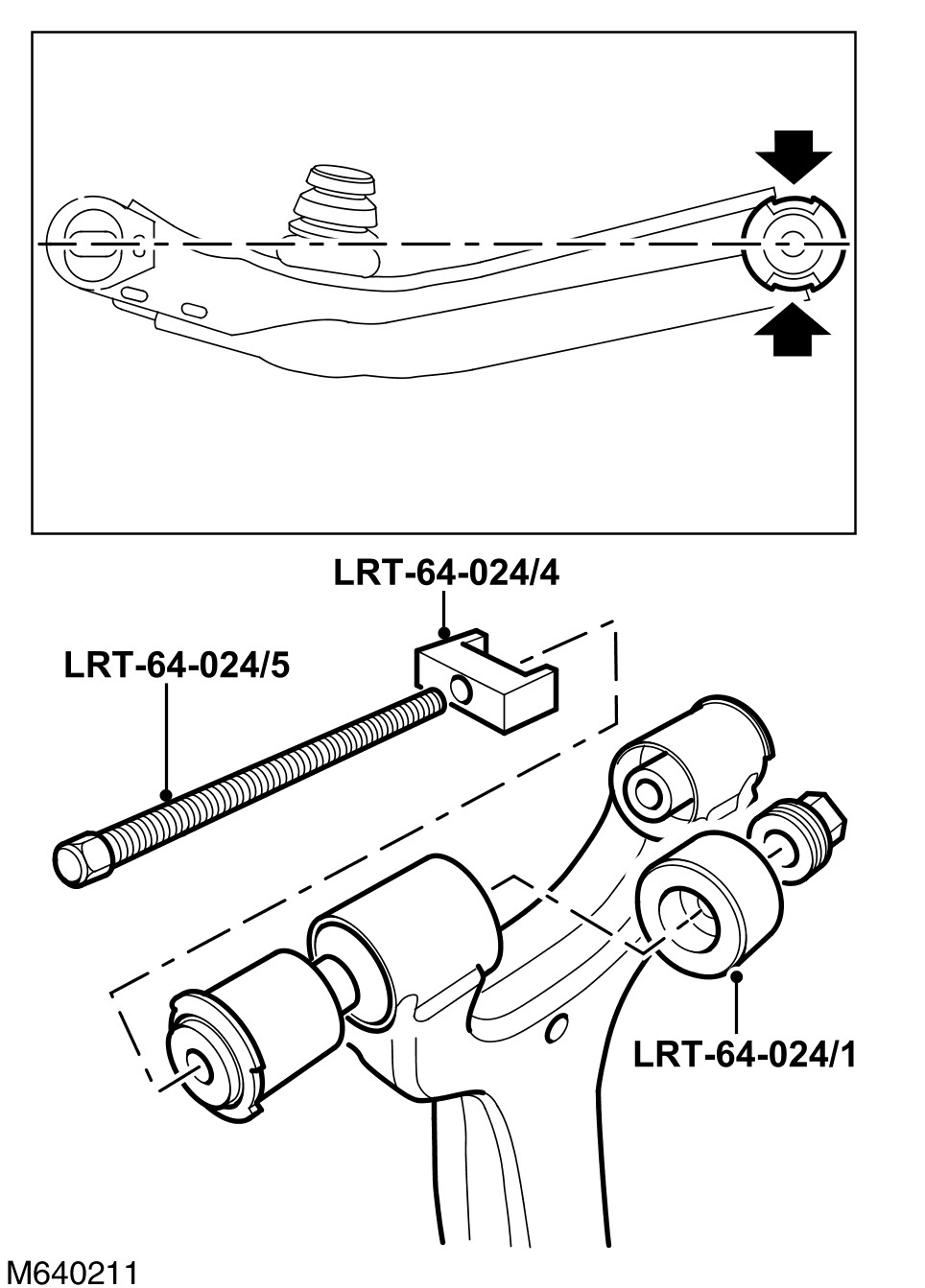 LRT-64-024/4

LRT-64-024/5

LRT-64-024/1

M640211