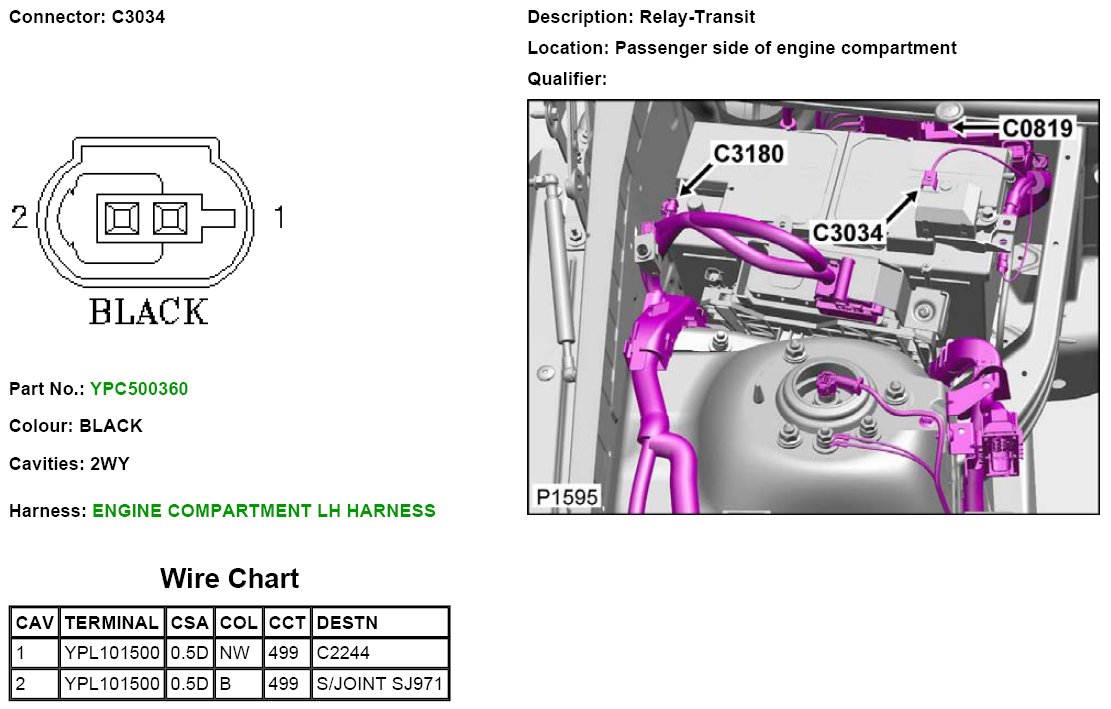 Connector: C3034

2

1

BLACK

Part No.: YPC500360

Colour: BLACK

Cavities: 2WY

Harness: ENGINE COMPARTMENT LH HARNESS

Wire Chart

| CAV | TERMINAL | CSA | COL | CCT | DESTN |
|---|---|---|---|---|---|
| 1 | YPL101500 | 0.5D | NW | 499 | C2244 |
| 2 | YPL101500 | 0.5D | B | 499 | S/JOINT SJ971 |

Description: Relay-Transit

Location: Passenger side of engine compartment

Qualifier:

C0819

C3180

C3034

P1595