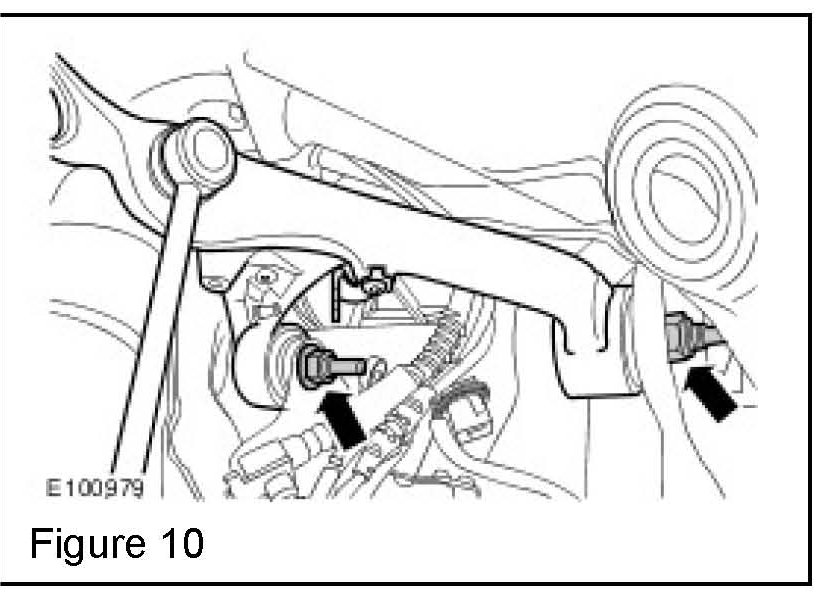 E100979

Figure 10