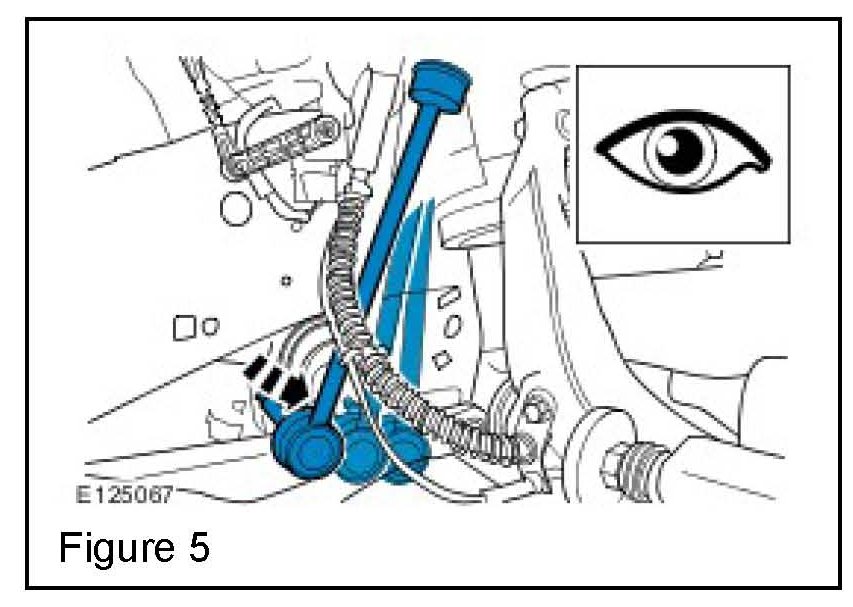 E125067

Figure 5