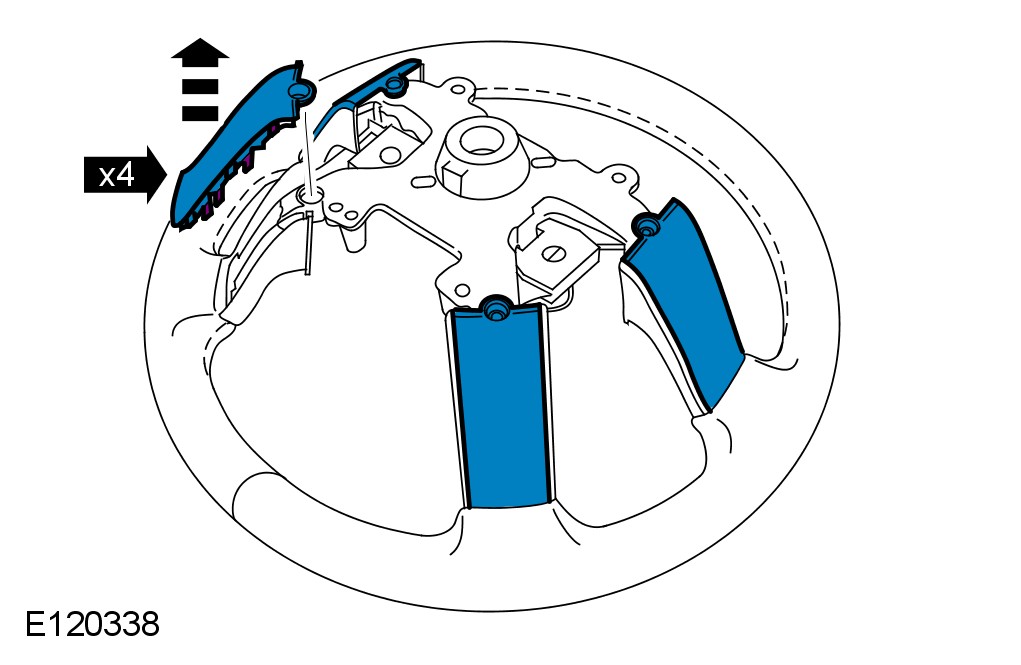 x4

E120338