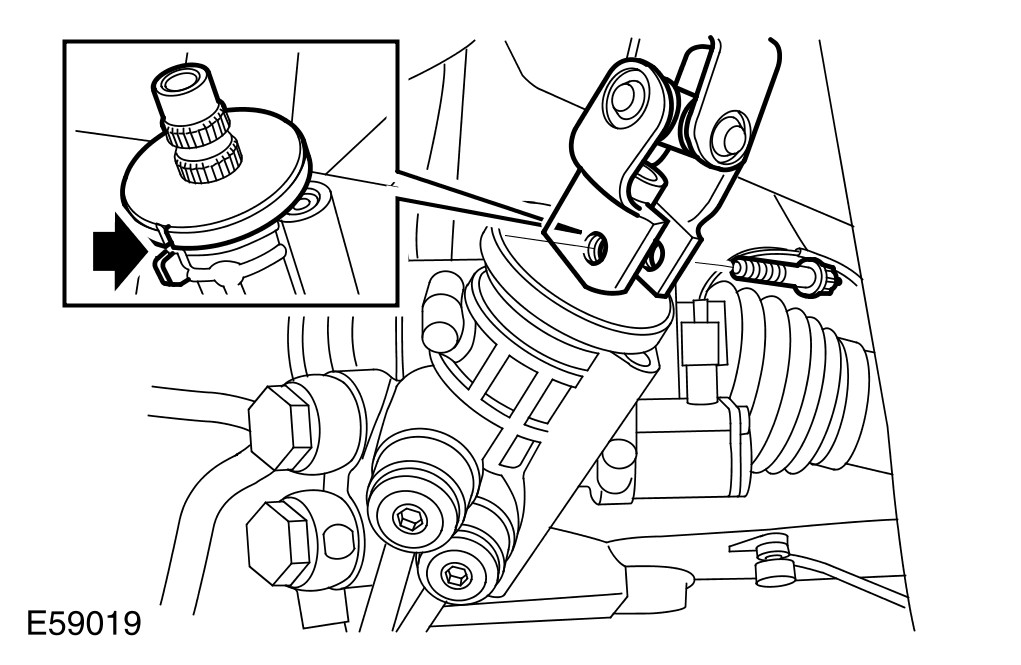 E59019