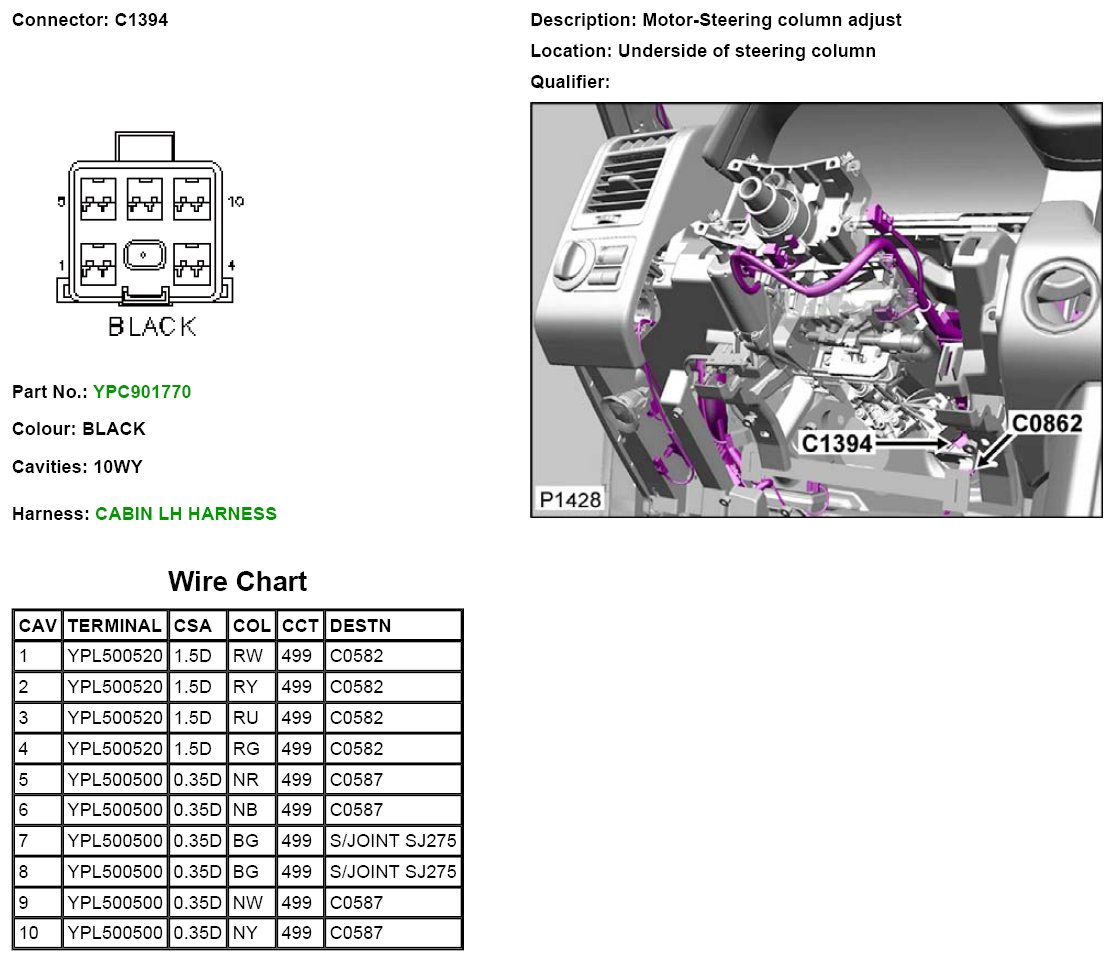 Connector: C1394

5 10
1 4
BLACK

Part No.: YPC901770

Colour: BLACK

Cavities: 10WY

Harness: CABIN LH HARNESS

Description: Motor-Steering column adjust

Location: Underside of steering column

Qualifier:

C1394
C0862
P1428

Wire Chart

| CAV | TERMINAL | CSA | COL | CCT | DESTN |
|---|---|---|---|---|---|
| 1 | YPL500520 | 1.5D | RW | 499 | C0582 |
| 2 | YPL500520 | 1.5D | RY | 499 | C0582 |
| 3 | YPL500520 | 1.5D | RU | 499 | C0582 |
| 4 | YPL500520 | 1.5D | RG | 499 | C0582 |
| 5 | YPL500500 | 0.35D | NR | 499 | C0587 |
| 6 | YPL500500 | 0.35D | NB | 499 | C0587 |
| 7 | YPL500500 | 0.35D | BG | 499 | S/JOINT SJ275 |
| 8 | YPL500500 | 0.35D | BG | 499 | S/JOINT SJ275 |
| 9 | YPL500500 | 0.35D | NW | 499 | C0587 |
| 10 | YPL500500 | 0.35D | NY | 499 | C0587 |