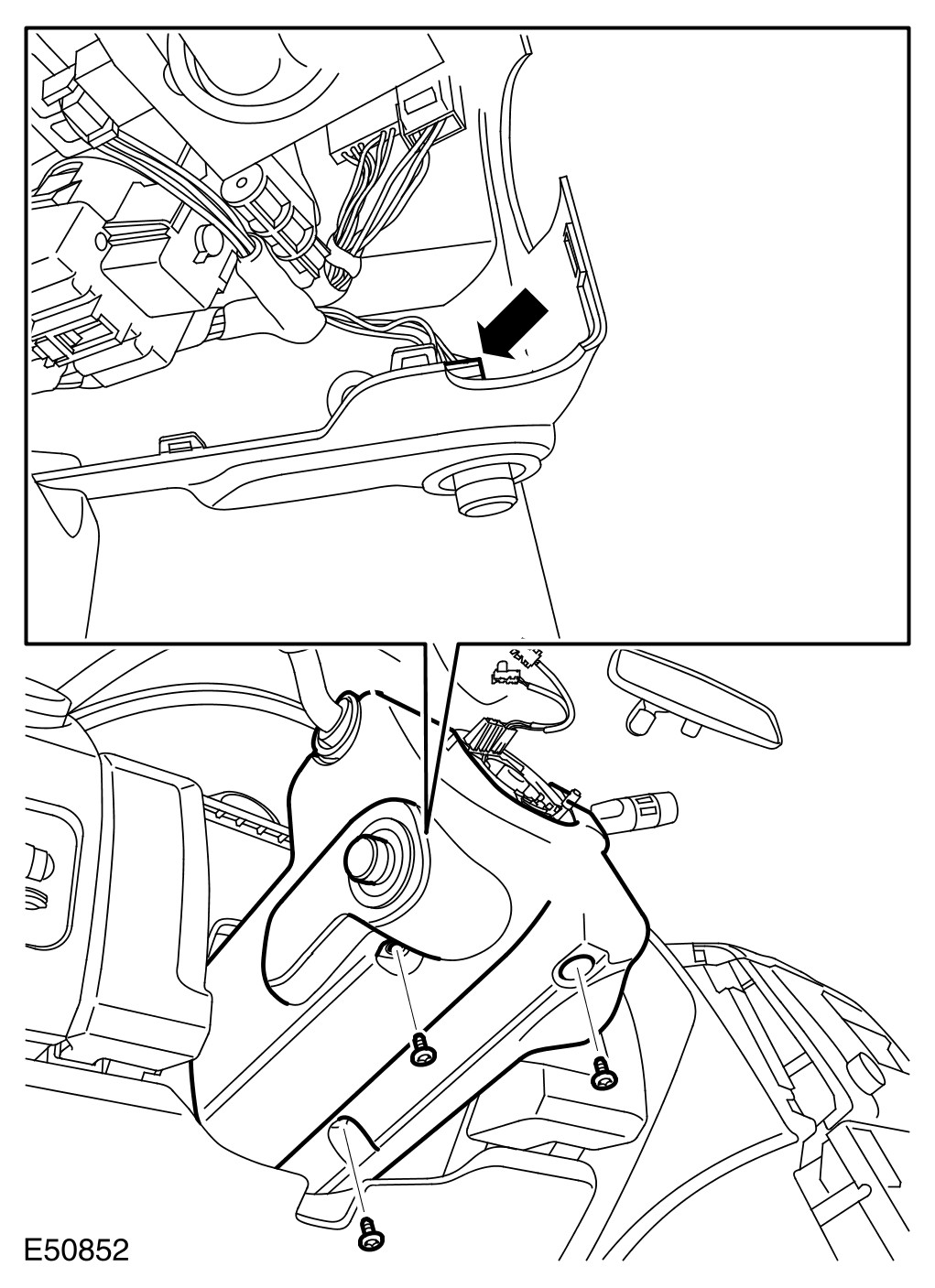 E50852