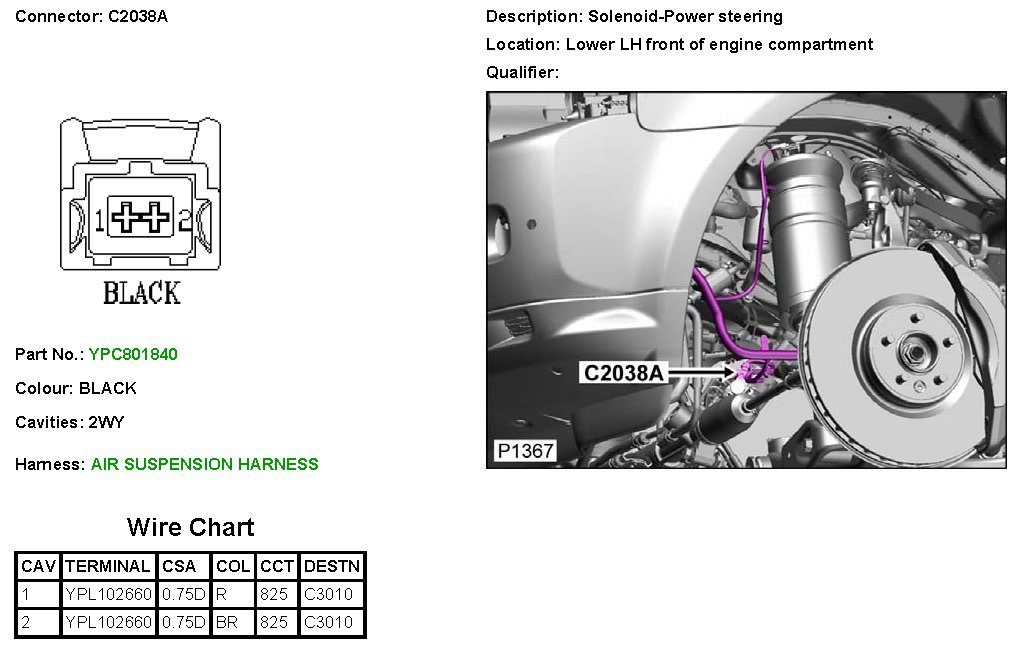 Connector: C2038A

1 2

BLACK

Part No.: YPC801840

Colour: BLACK

Cavities: 2WY

Harness: AIR SUSPENSION HARNESS

Wire Chart

| CAV | TERMINAL | CSA | COL | CCT | DESTN |
|---|---|---|---|---|---|
| 1 | YPL102660 | 0.75D | R | 825 | C3010 |
| 2 | YPL102660 | 0.75D | BR | 825 | C3010 |

Description: Solenoid-Power steering

Location: Lower LH front of engine compartment

Qualifier:

C2038A

P1367