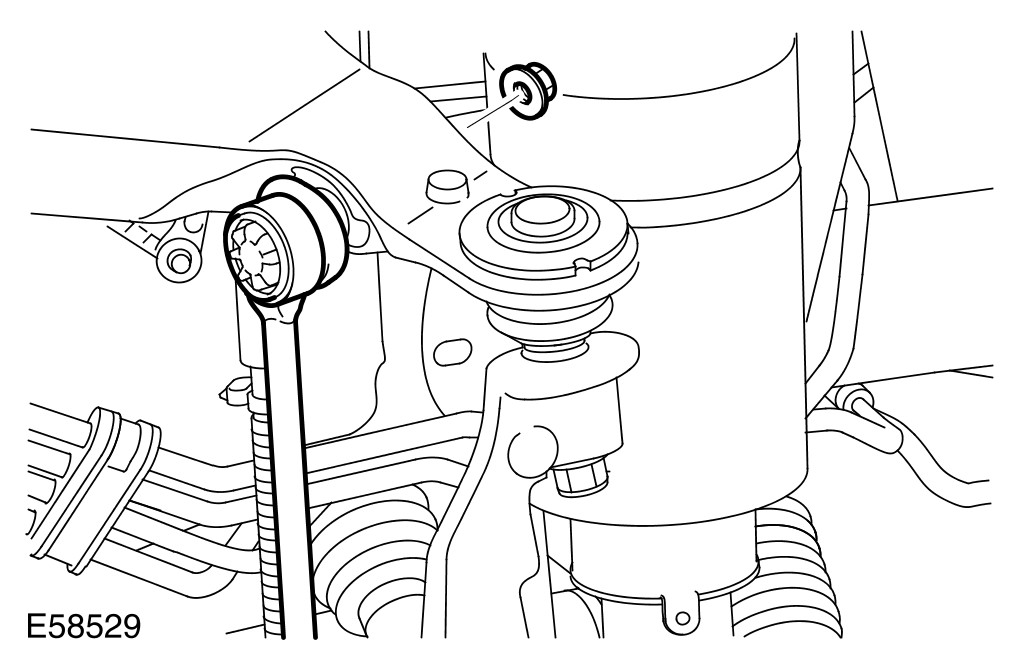 E58529