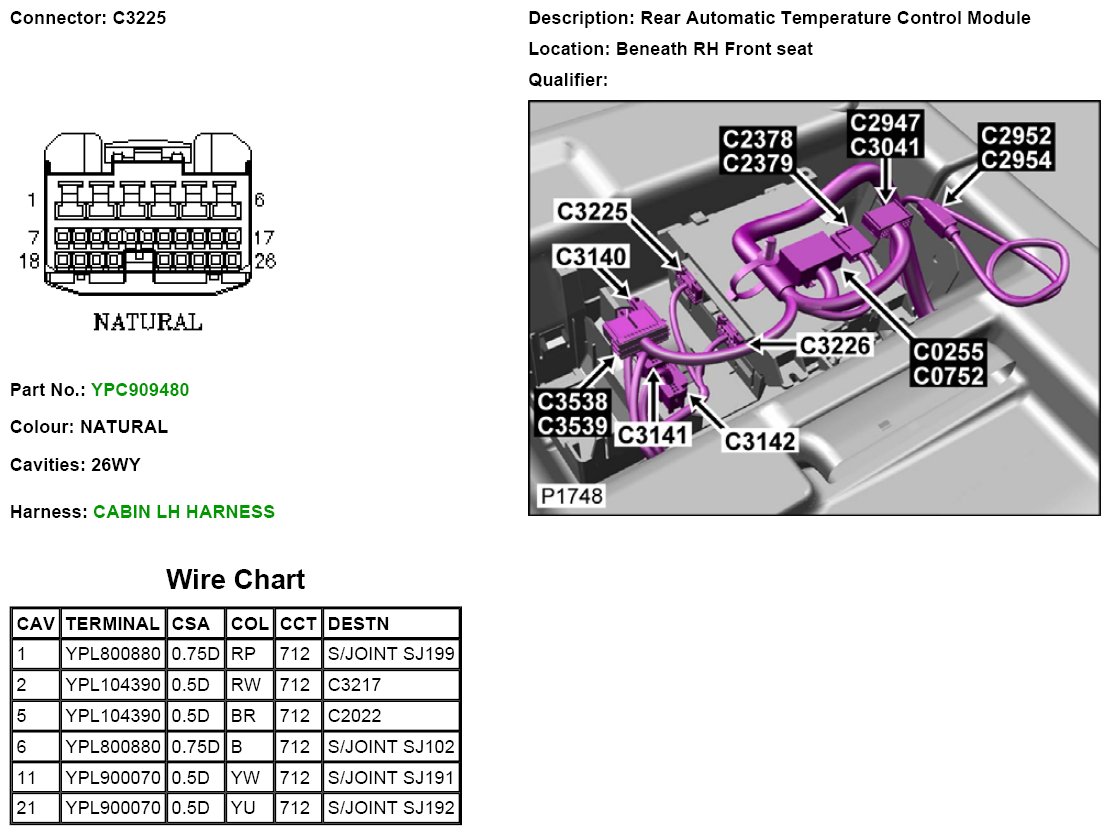 Connector: C3225

1
6
7
17
18
26
NATURAL

Part No.: YPC909480

Colour: NATURAL

Cavities: 26WY

Harness: CABIN LH HARNESS

Description: Rear Automatic Temperature Control Module

Location: Beneath RH Front seat

Qualifier:

C2378
C2379
C2947
C3041
C2952
C2954
C3225
C3140
C3226
C0255
C0752
C3538
C3539
C3141
C3142
P1748

Wire Chart

| CAV | TERMINAL | CSA | COL | CCT | DESTN |
|---|---|---|---|---|---|
| 1 | YPL800880 | 0.75D | RP | 712 | S/JOINT SJ199 |
| 2 | YPL104390 | 0.5D | RW | 712 | C3217 |
| 5 | YPL104390 | 0.5D | BR | 712 | C2022 |
| 6 | YPL800880 | 0.75D | B | 712 | S/JOINT SJ102 |
| 11 | YPL900070 | 0.5D | YW | 712 | S/JOINT SJ191 |
| 21 | YPL900070 | 0.5D | YU | 712 | S/JOINT SJ192 |