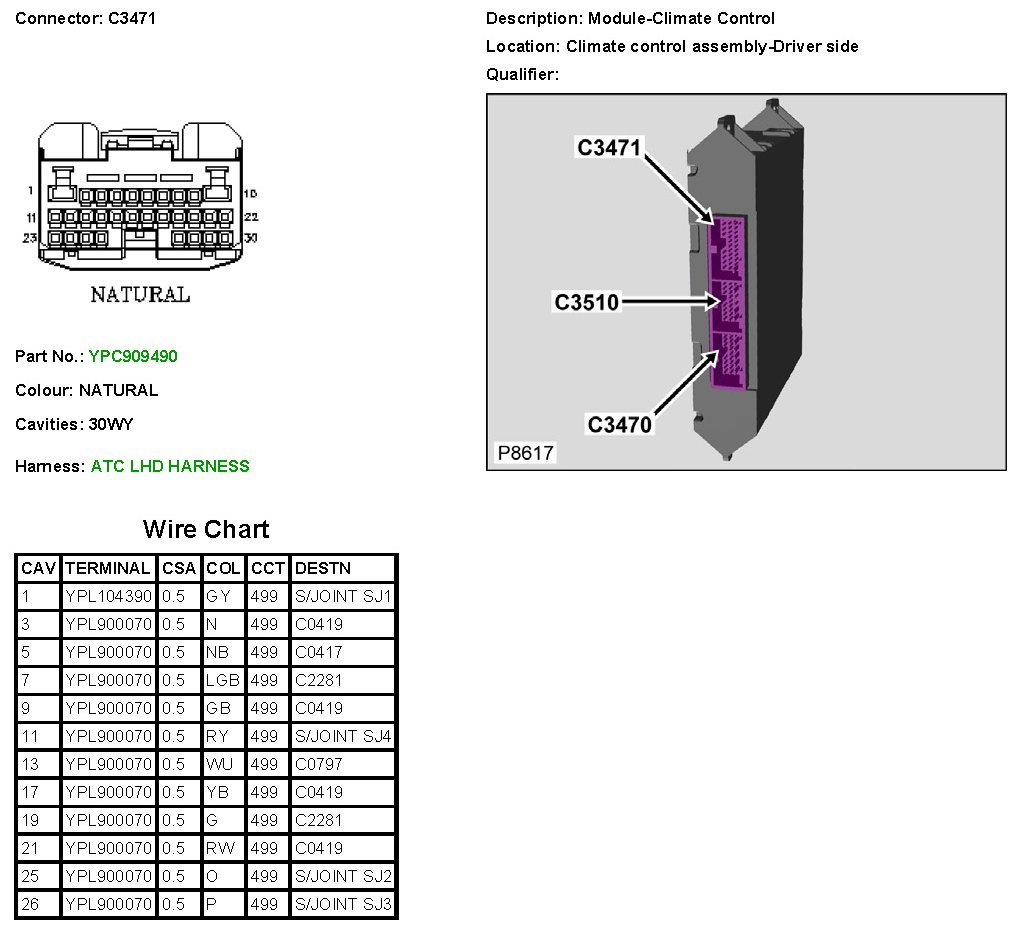 Connector: C3471

1
10
11
22
23
30
NATURAL

Part No.: YPC909490
Colour: NATURAL
Cavities: 30WY
Harness: ATC LHD HARNESS

Description: Module-Climate Control
Location: Climate control assembly-Driver side
Qualifier:

C3471
C3510
C3470
P8617

Wire Chart

| CAV | TERMINAL | CSA | COL | CCT | DESTN |
|---|---|---|---|---|---|
| 1 | YPL104390 | 0.5 | GY | 499 | S/JOINT SJ1 |
| 3 | YPL900070 | 0.5 | N | 499 | C0419 |
| 5 | YPL900070 | 0.5 | NB | 499 | C0417 |
| 7 | YPL900070 | 0.5 | LGB | 499 | C2281 |
| 9 | YPL900070 | 0.5 | GB | 499 | C0419 |
| 11 | YPL900070 | 0.5 | RY | 499 | S/JOINT SJ4 |
| 13 | YPL900070 | 0.5 | WU | 499 | C0797 |
| 17 | YPL900070 | 0.5 | YB | 499 | C0419 |
| 19 | YPL900070 | 0.5 | G | 499 | C2281 |
| 21 | YPL900070 | 0.5 | RW | 499 | C0419 |
| 25 | YPL900070 | 0.5 | O | 499 | S/JOINT SJ2 |
| 26 | YPL900070 | 0.5 | P | 499 | S/JOINT SJ3 |