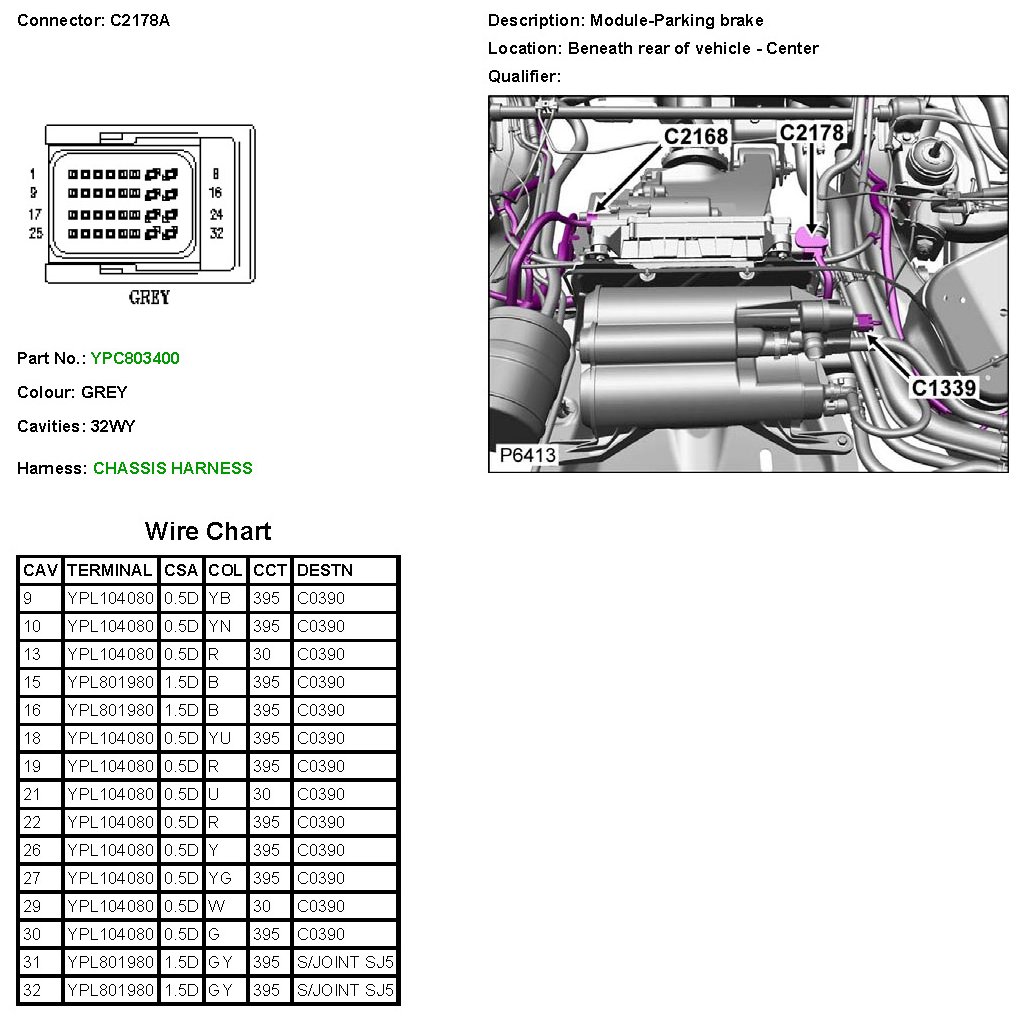 Connector: C2178A

1 9 17 25

8 16 24 32

GREY

Part No.: YPC803400

Colour: GREY

Cavities: 32WY

Harness: CHASSIS HARNESS

Description: Module-Parking brake

Location: Beneath rear of vehicle - Center

Qualifier:

C2168 C2178

C1339

P6413

Wire Chart

| CAV | TERMINAL | CSA | COL | CCT | DESTN |
|---|---|---|---|---|---|
| 9 | YPL104080 | 0.5D | YB | 395 | C0390 |
| 10 | YPL104080 | 0.5D | YN | 395 | C0390 |
| 13 | YPL104080 | 0.5D | R | 30 | C0390 |
| 15 | YPL801980 | 1.5D | B | 395 | C0390 |
| 16 | YPL801980 | 1.5D | B | 395 | C0390 |
| 18 | YPL104080 | 0.5D | YU | 395 | C0390 |
| 19 | YPL104080 | 0.5D | R | 395 | C0390 |
| 21 | YPL104080 | 0.5D | U | 30 | C0390 |
| 22 | YPL104080 | 0.5D | R | 395 | C0390 |
| 26 | YPL104080 | 0.5D | Y | 395 | C0390 |
| 27 | YPL104080 | 0.5D | YG | 395 | C0390 |
| 29 | YPL104080 | 0.5D | W | 30 | C0390 |
| 30 | YPL104080 | 0.5D | G | 395 | C0390 |
| 31 | YPL801980 | 1.5D | GY | 395 | S/JOINT SJ5 |
| 32 | YPL801980 | 1.5D | GY | 395 | S/JOINT SJ5 |