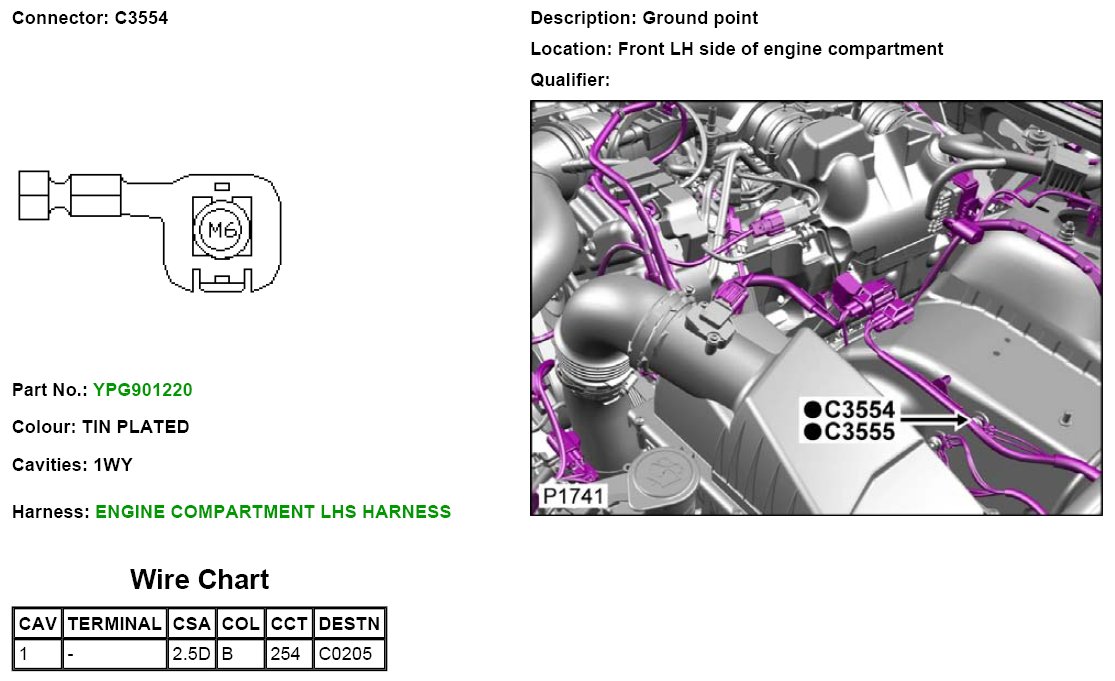 Connector: C3554

M6

Part No.: YPG901220

Colour: TIN PLATED

Cavities: 1WY

Harness: ENGINE COMPARTMENT LHS HARNESS

Wire Chart

| CAV | TERMINAL | CSA | COL | CCT | DESTN |
|---|---|---|---|---|---|
| 1 | - | 2.5D | B | 254 | C0205 |

Description: Ground point

Location: Front LH side of engine compartment

Qualifier:

●C3554
●C3555
P1741