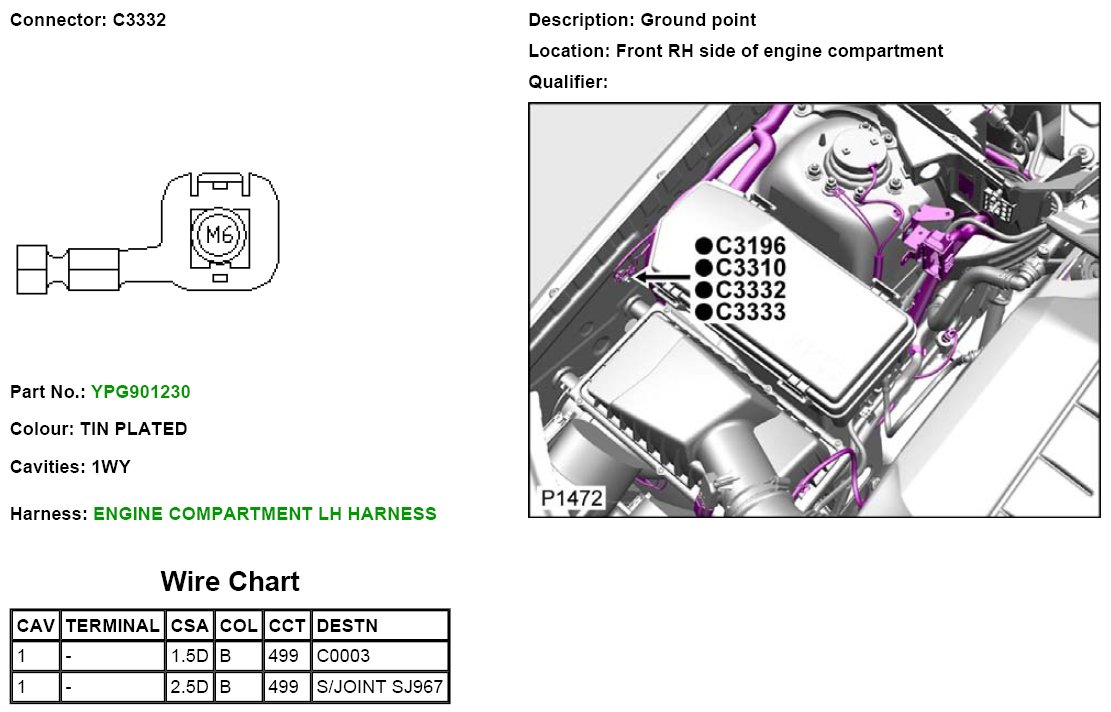 Connector: C3332

M6

Part No.: YPG901230

Colour: TIN PLATED

Cavities: 1WY

Harness: ENGINE COMPARTMENT LH HARNESS

Wire Chart

| CAV | TERMINAL | CSA | COL | CCT | DESTN |
|---|---|---|---|---|---|
| 1 | - | 1.5D | B | 499 | C0003 |
| 1 | - | 2.5D | B | 499 | S/JOINT SJ967 |

Description: Ground point

Location: Front RH side of engine compartment

Qualifier:

●C3196
●C3310
●C3332
●C3333

P1472