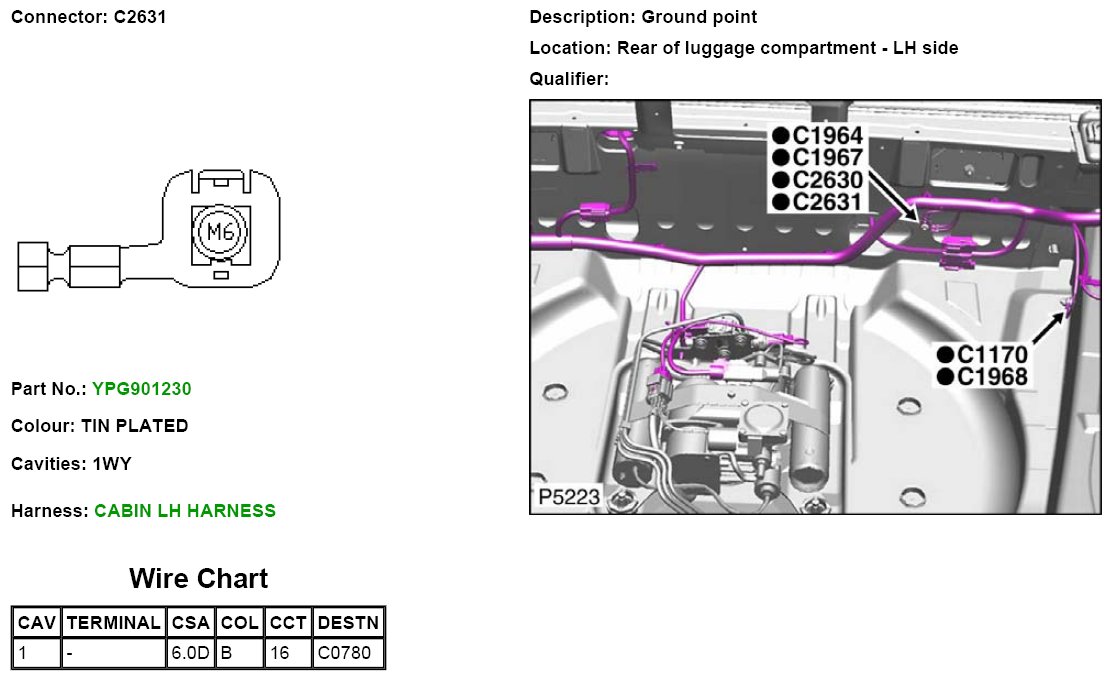 Connector: C2631

M6

Part No.: YPG901230

Colour: TIN PLATED

Cavities: 1WY

Harness: CABIN LH HARNESS

Wire Chart

| CAV | TERMINAL | CSA | COL | CCT | DESTN |
|---|---|---|---|---|---|
| 1 | - | 6.0D | B | 16 | C0780 |

Description: Ground point

Location: Rear of luggage compartment - LH side

Qualifier:

●C1964
●C1967
●C2630
●C2631

●C1170
●C1968

P5223